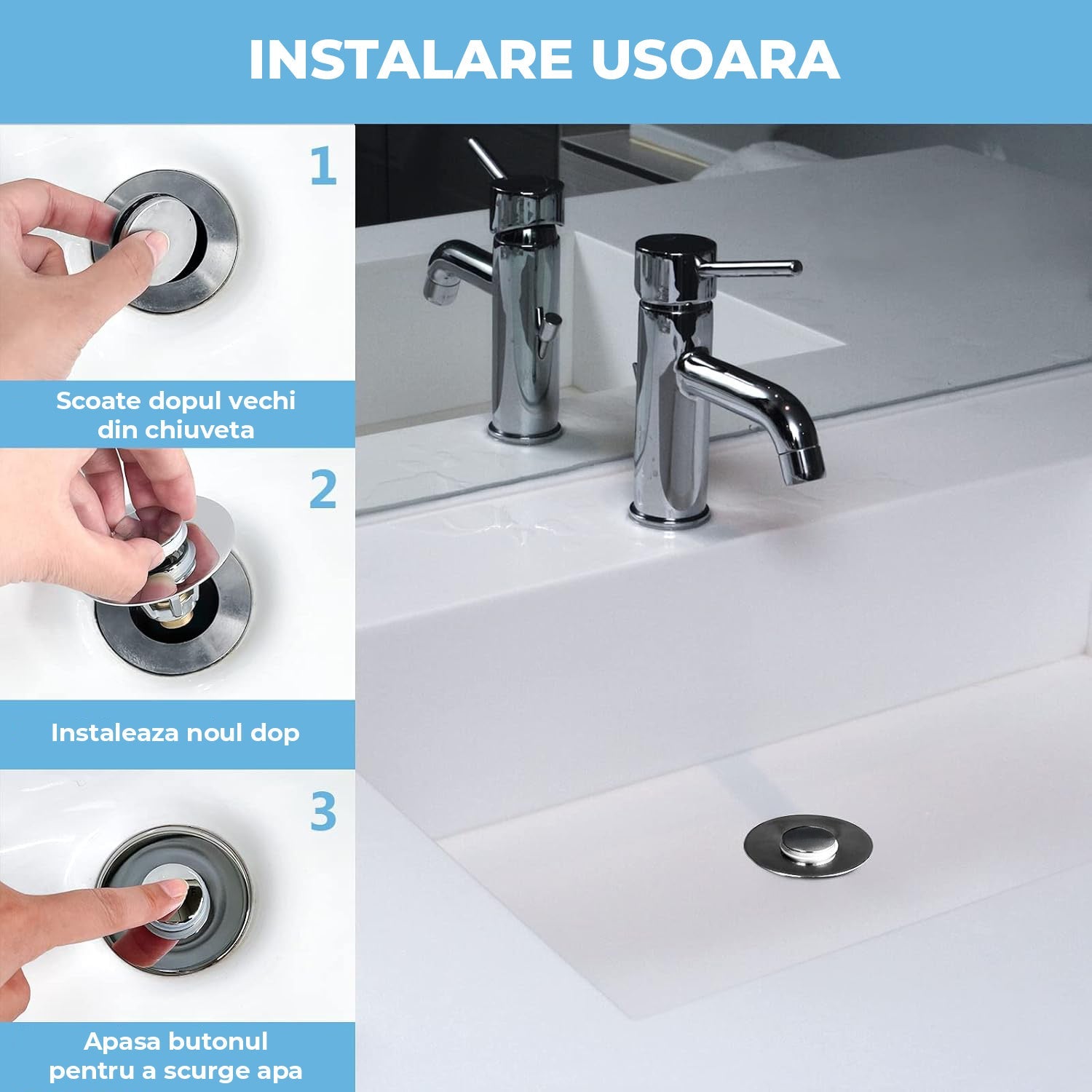 INSTALARE USOARA

1

Scoate dopul vechi din chiuveta

2

Instaleaza noul dop

3

Apasa butonul pentru a scurge apa