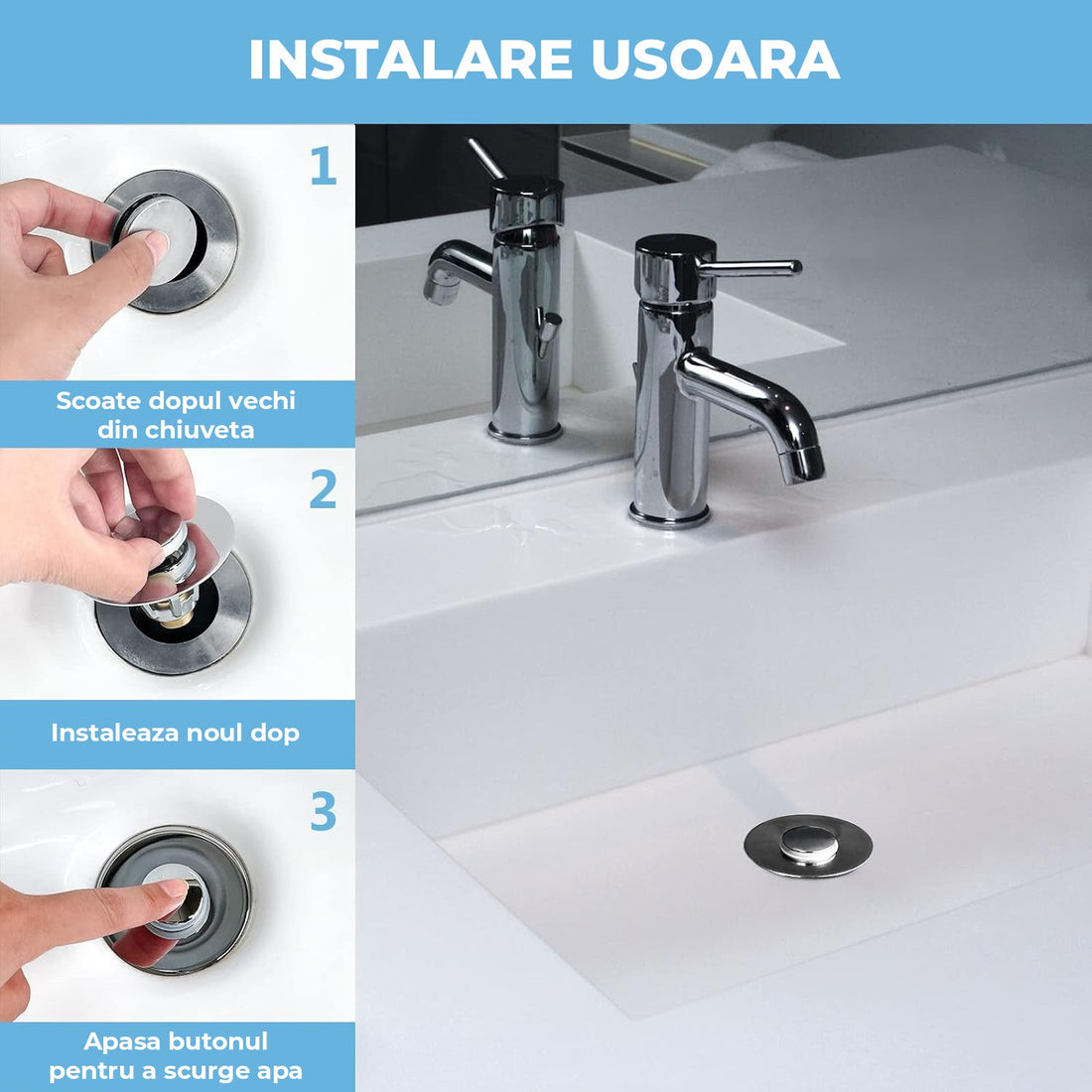 INSTALARE USOARA

1

Scoate dopul vechi din chiuveta

2

Instaleaza noul dop

3

Apasa butonul pentru a scurge apa