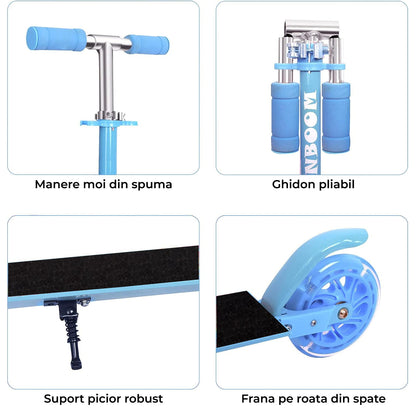 Manere moi din spuma

NBOOM

Ghidon pliabil

Suport picior robust

Frana pe roata din spate