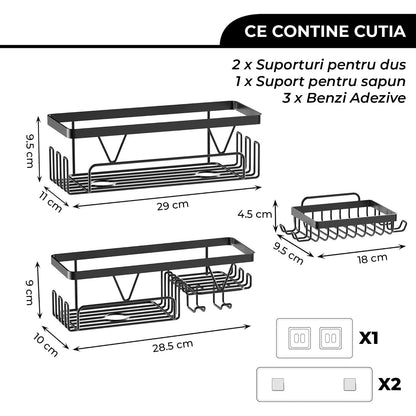 CE CONTINE CUTIA

2 x Suporturi pentru dus
1 x Suport pentru sapun
3 x Benzi Adezive

9.5 cm
11 cm
29 cm

4.5 cm
9.5 cm
18 cm

9 cm
10 cm
28.5 cm

X1

X2