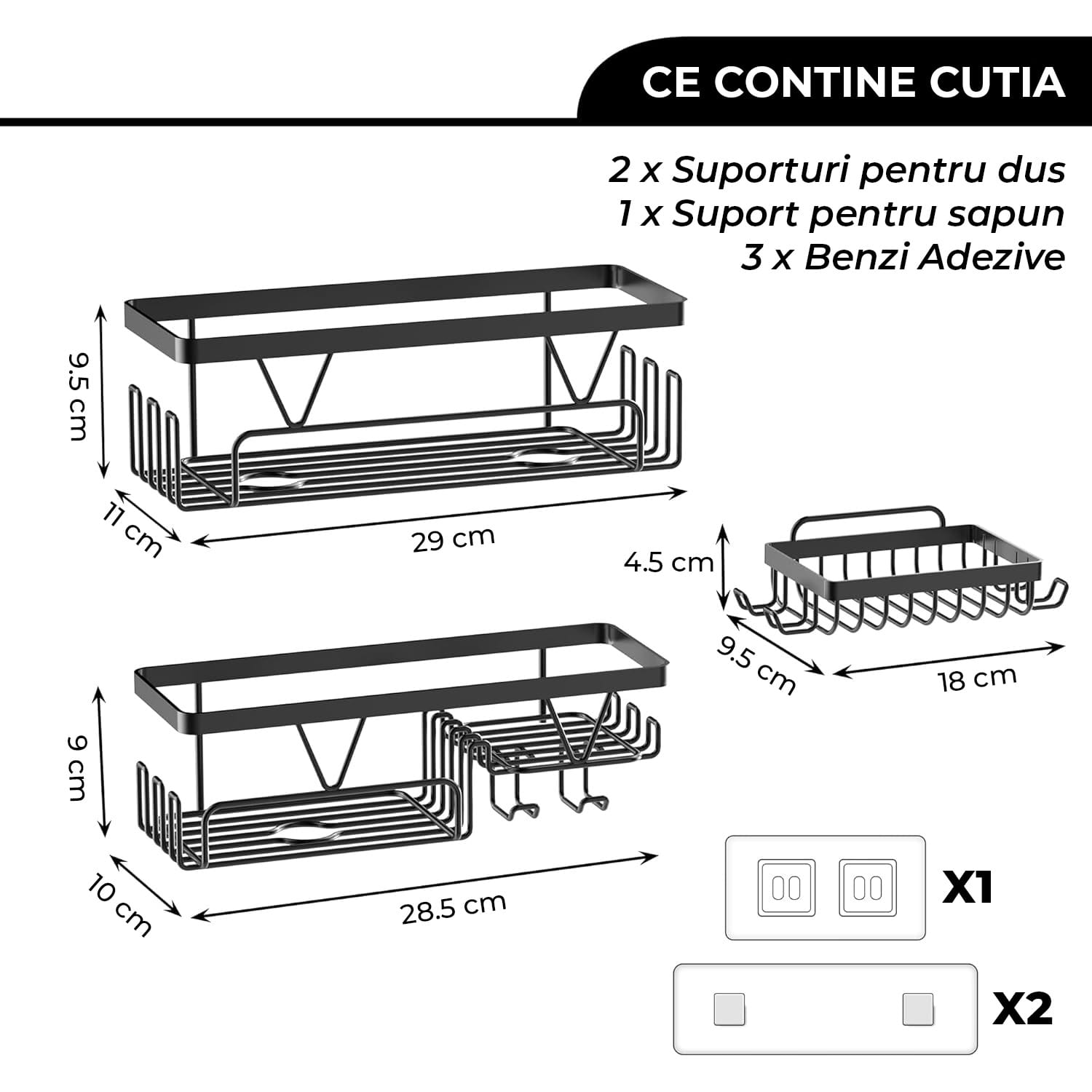 CE CONTINE CUTIA

2 x Suporturi pentru dus
1 x Suport pentru sapun
3 x Benzi Adezive

9.5 cm
11 cm
29 cm

4.5 cm
9.5 cm
18 cm

9 cm
10 cm
28.5 cm

X1

X2