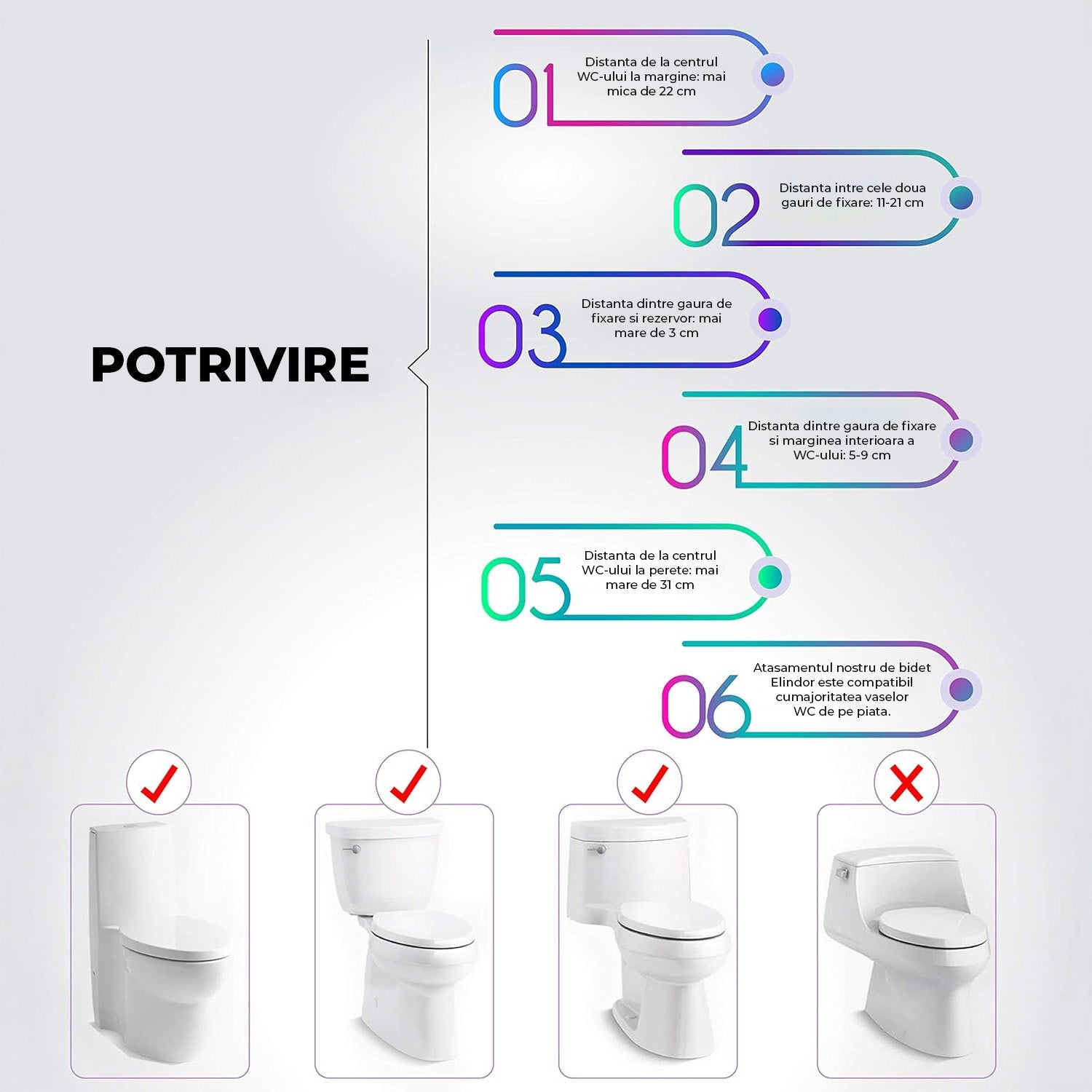 POTRIVIRE

01 Distanta de la centrul WC-ului la margine: mai mica de 22 cm

02 Distanta intre cele doua gauri de fixare: 11-21 cm

03 Distanta dintre gaura de fixare si rezervor: mai mare de 3 cm

04 Distanta dintre gaura de fixare si marginea interioara a WC-ului: 5-9 cm

05 Distanta de la centrul WC-ului la perete: mai mare de 31 cm

06 Atasamentul nostru de bidet Elindor este compatibil cumajoritatea vaselor WC de pe piata.