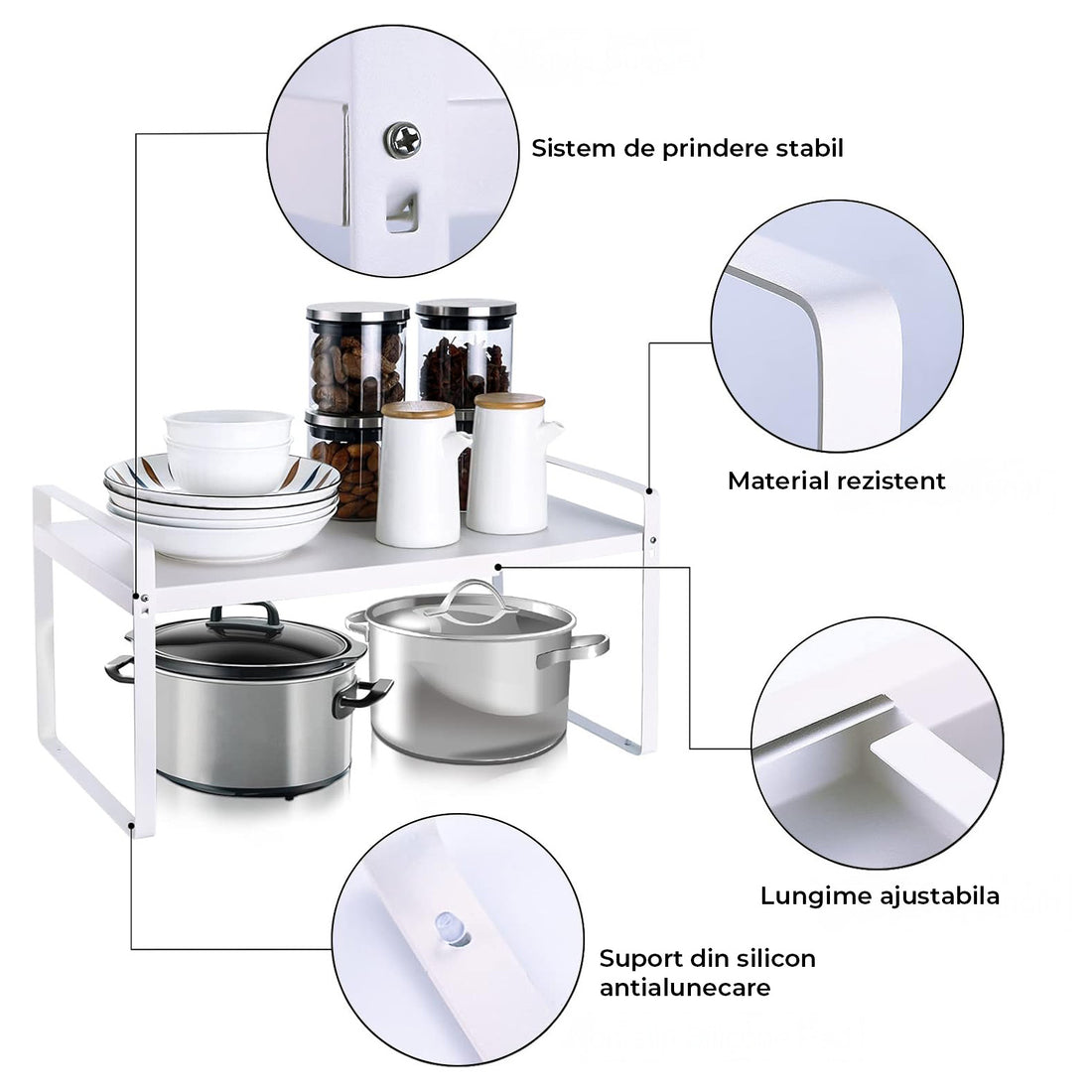 Sistem de prindere stabil

Material rezistent

Lungime ajustabila

Suport din silicon antialunecare