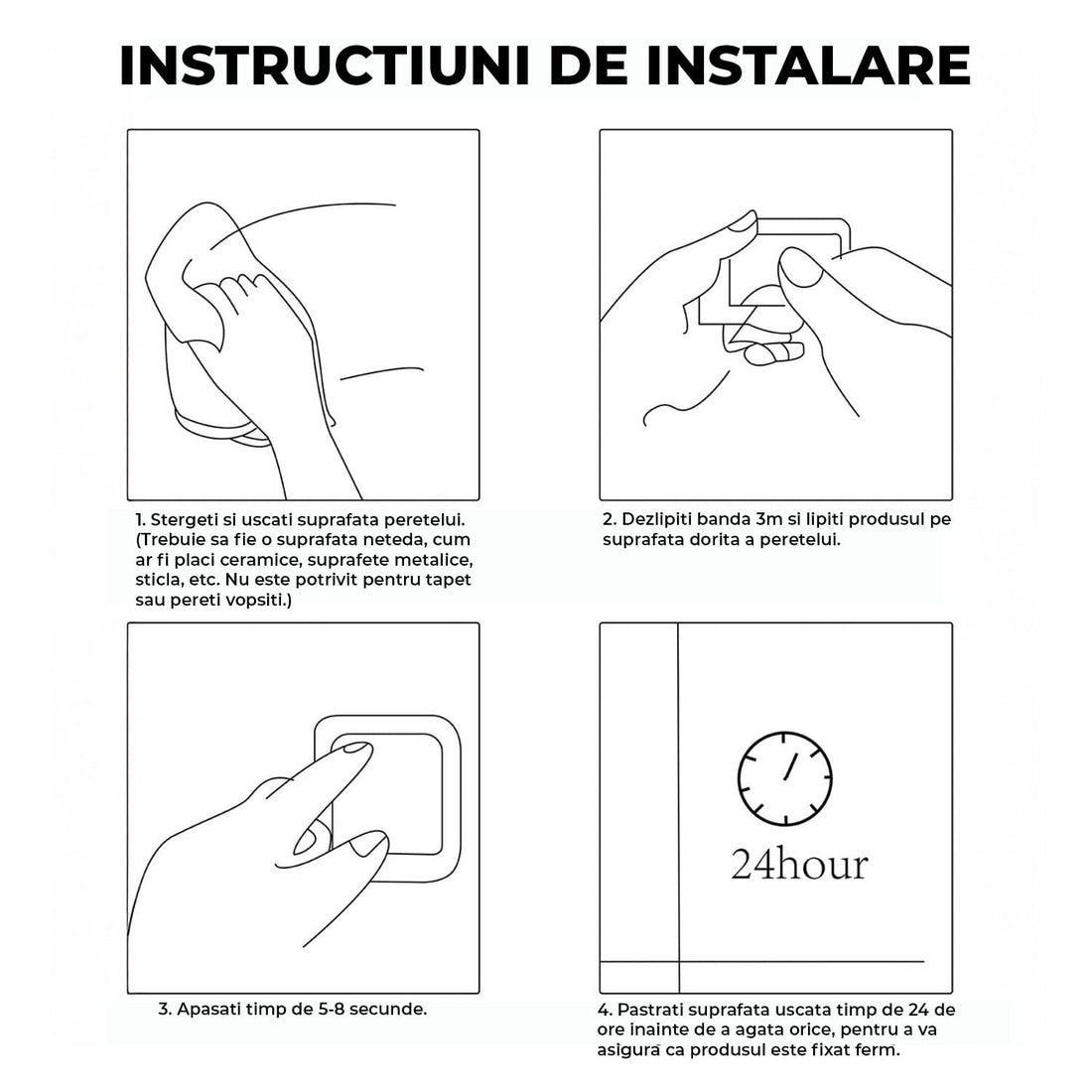 INSTRUCTIUNI DE INSTALARE

1. Stergeti si uscati suprafata peretelui. (Trebuie sa fie o suprafata neteda, cum ar fi placi ceramice, suprafete metalice, sticla, etc. Nu este potrivit pentru tapet sau pereti vopsiti.)

2. Dezlipiti banda 3m si lipiti produsul pe suprafata dorita a peretelui.

3. Apasati timp de 5-8 secunde.

24hour

4. Pastrati suprafata uscata timp de 24 de ore inainte de a agata orice, pentru a va asigura ca produsul este fixat ferm.