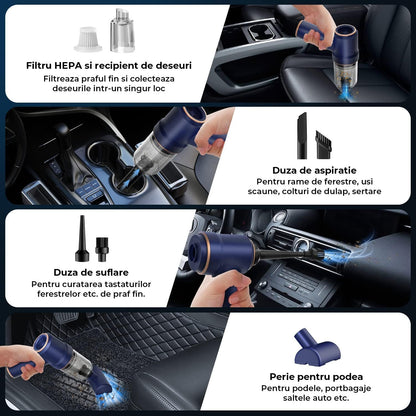 Filtru HEPA si recipient de deseuri
Filtreaza praful fin si colecteaza deseurile intr-un singur loc

Duza de aspiratie
Pentru rame de ferestre, usi scaune, colturi de dulap, sertare

Duza de suflare
Pentru curatarea tastaturilor ferestrelor etc. de praf fin.

Perie pentru podea
Pentru podele, portbagaje saltele auto etc.