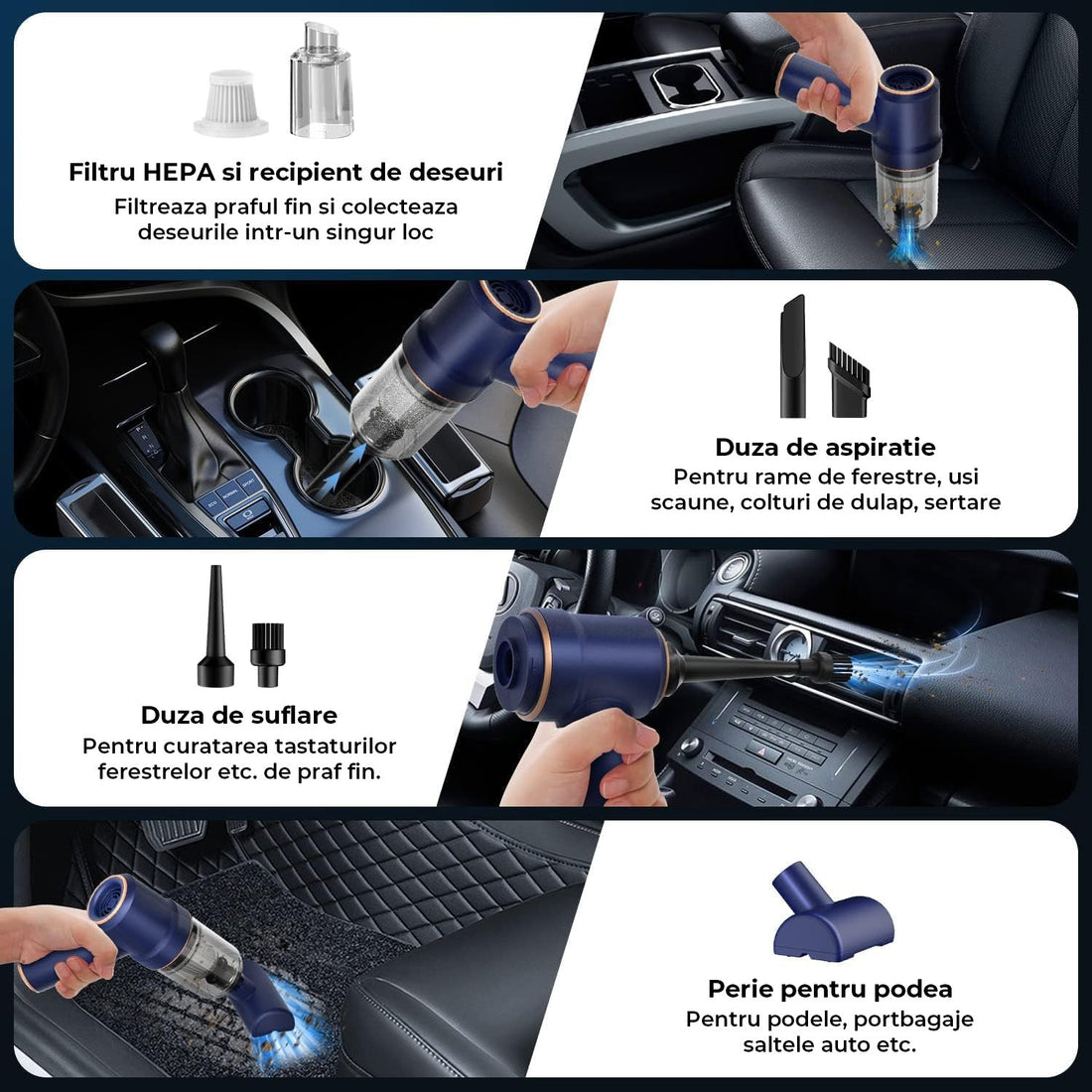 Filtru HEPA si recipient de deseuri
Filtreaza praful fin si colecteaza deseurile intr-un singur loc

Duza de aspiratie
Pentru rame de ferestre, usi scaune, colturi de dulap, sertare

Duza de suflare
Pentru curatarea tastaturilor ferestrelor etc. de praf fin.

Perie pentru podea
Pentru podele, portbagaje saltele auto etc.