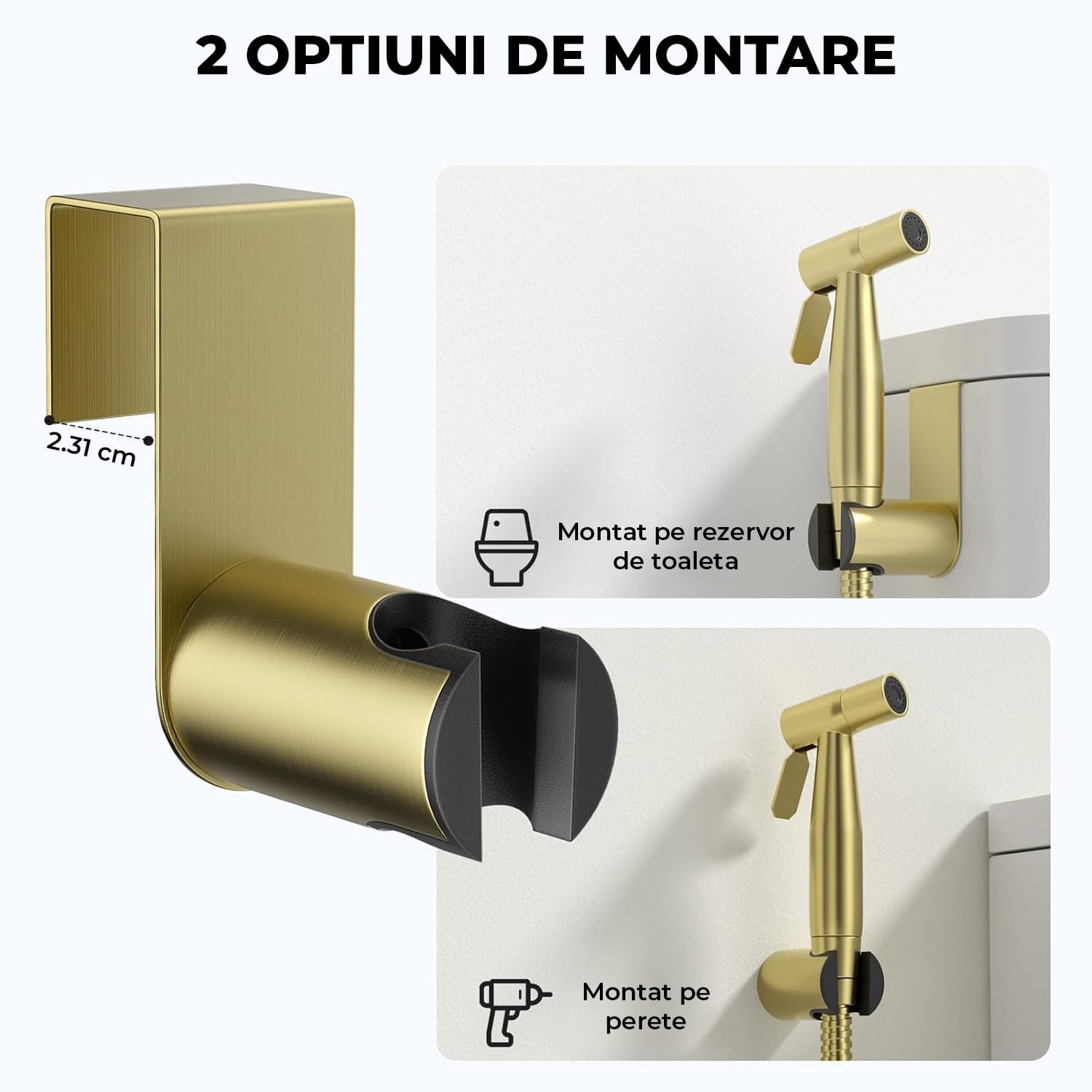 2 OPTIUNI DE MONTARE

2.31 cm

Montat pe rezervor de toaleta

Montat pe perete