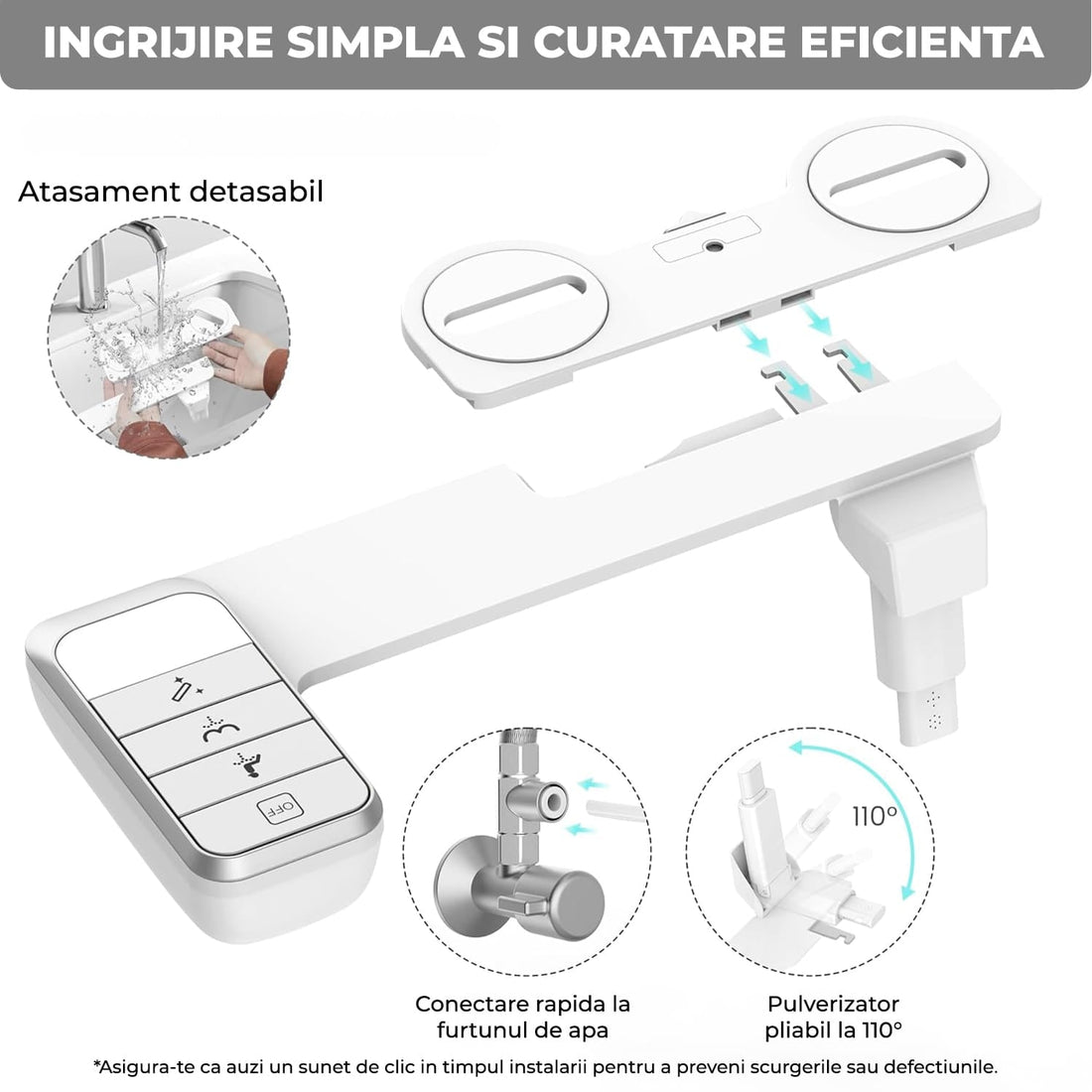 INGRIJIRE SIMPLA SI CURATARE EFICIENTA

Atasament detasabil

OFF

110°

Conectare rapida la furtunul de apa

Pulverizator pliabil la 110°

*Asigura-te ca auzi un sunet de clic in timpul instalarii pentru a preveni scurgerile sau defectiunile.