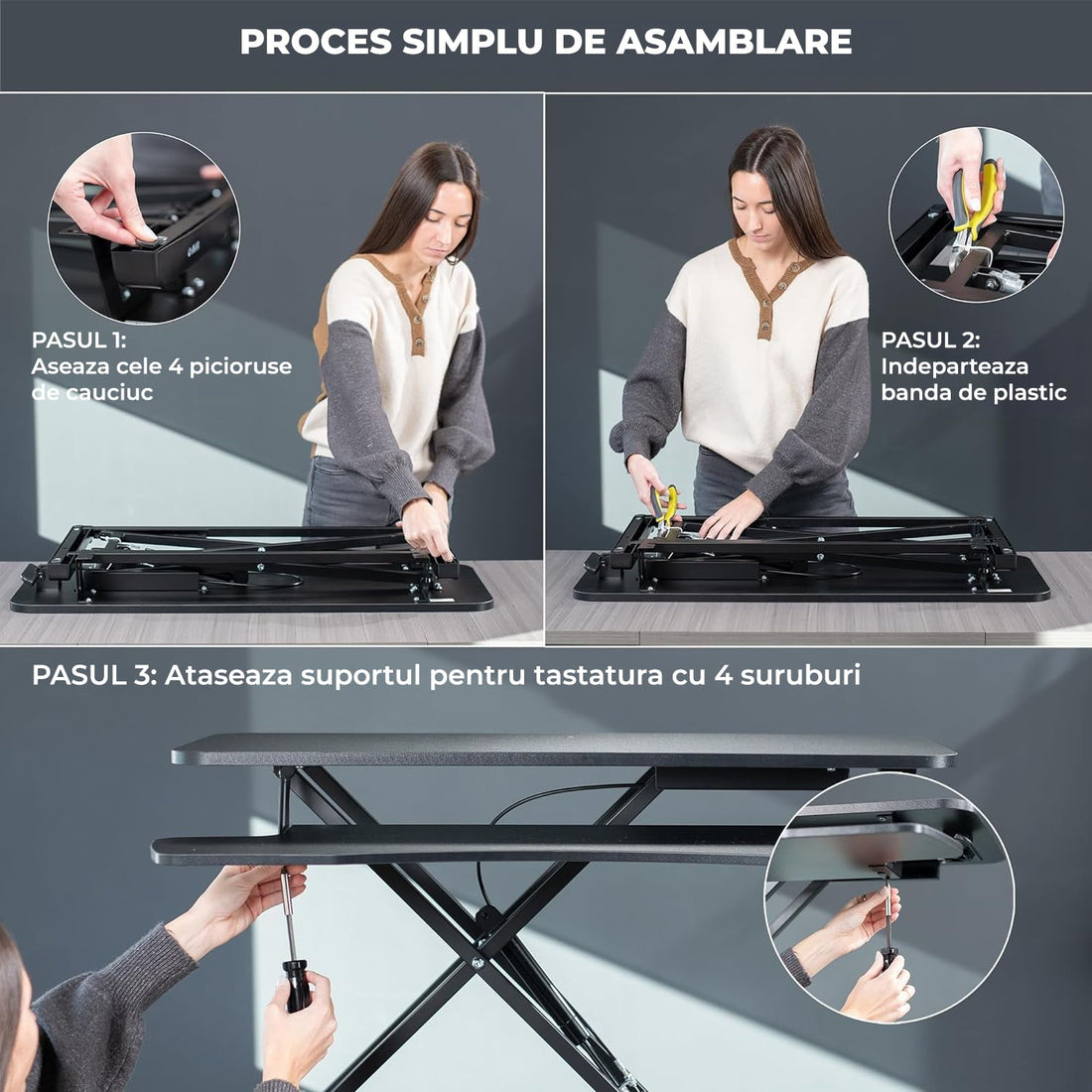 PROCES SIMPLU DE ASAMBLARE

PASUL 1:
Aseaza cele 4 picioruse de cauciuc

PASUL 2:
Indeparteaza banda de plastic

PASUL 3: Ataseaza suportul pentru tastatura cu 4 suruburi