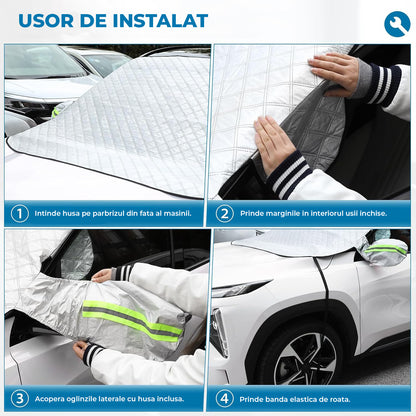 USOR DE INSTALAT

1 Intinde husa pe parbrizul din fata al masinii.

2 Prinde marginile in interiorul usii inchise.

3 Acopera oglinzile laterale cu husa inclusa.

4 Prinde banda elastica de roata.