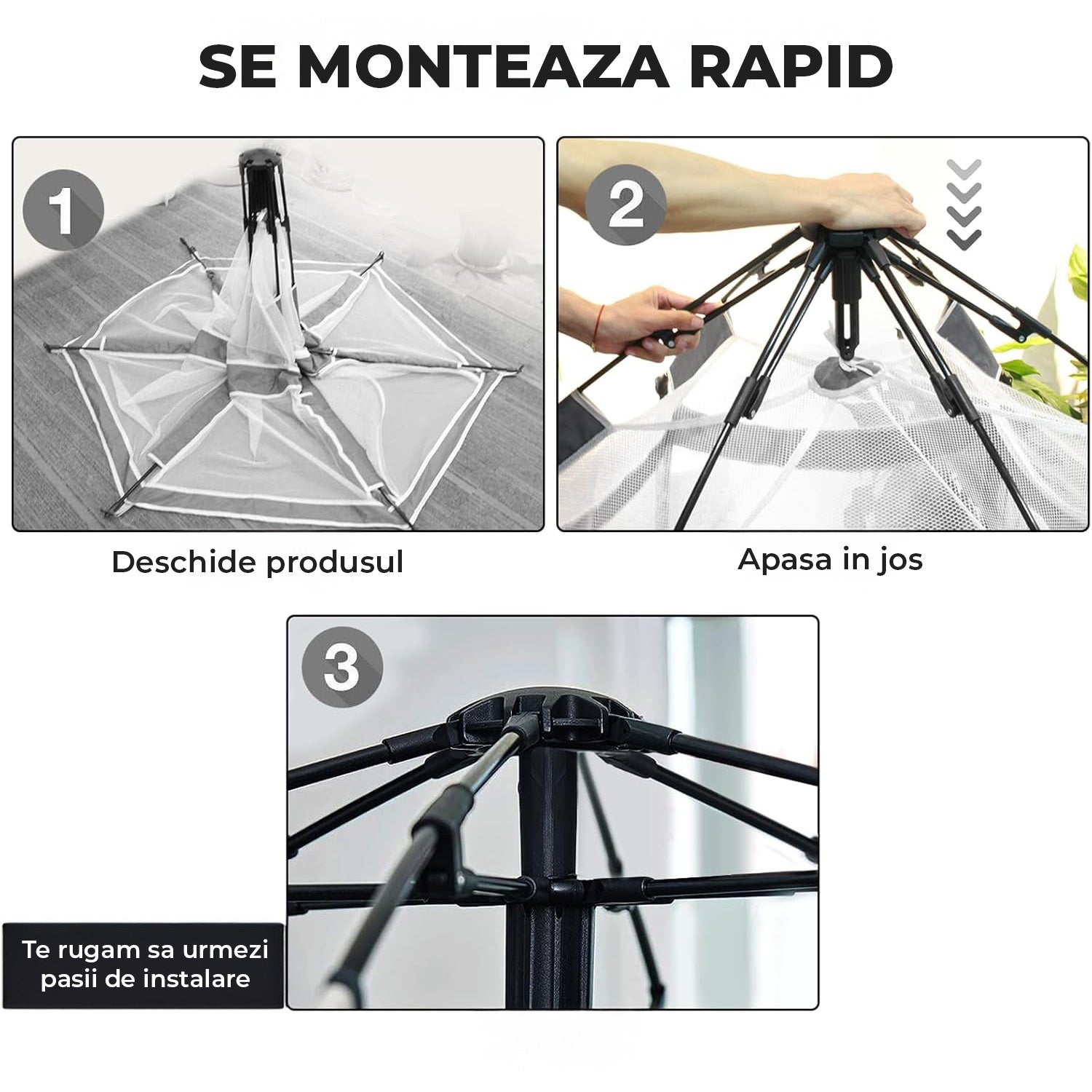 SE MONTEAZA RAPID

1

Deschide produsul

2

Apasa in jos

3

Te rugam sa urmezi pasii de instalare