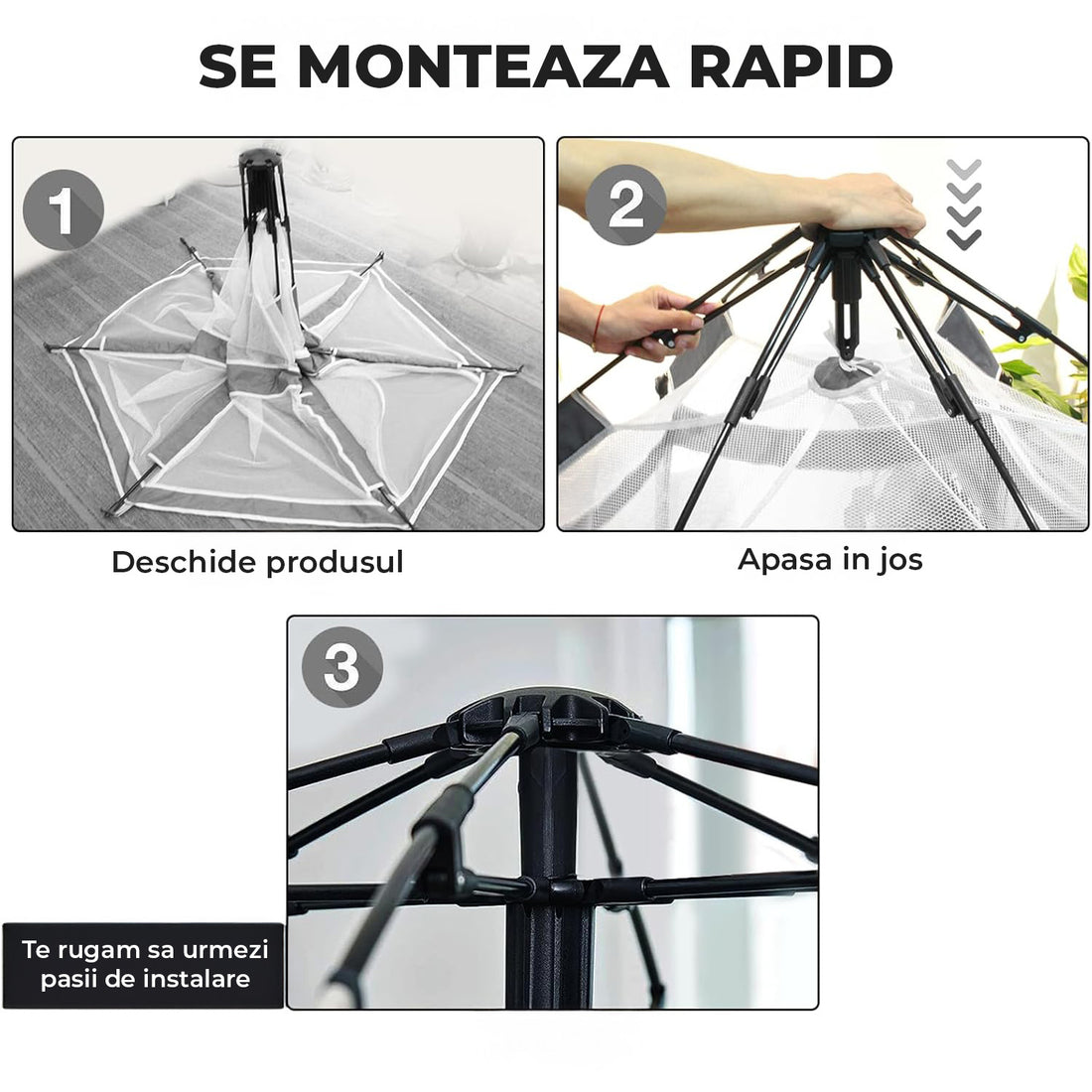 SE MONTEAZA RAPID

1

Deschide produsul

2

Apasa in jos

3

Te rugam sa urmezi pasii de instalare