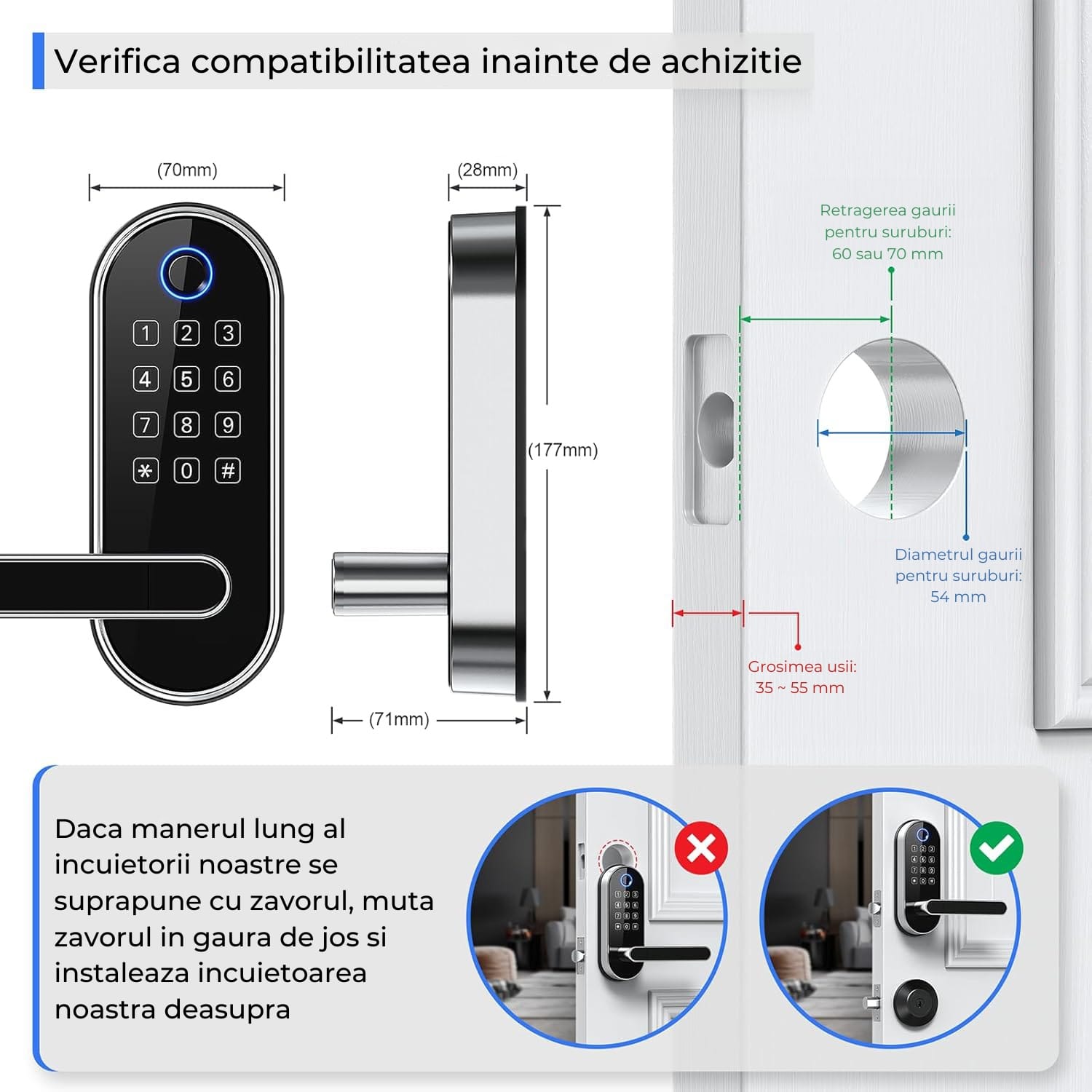 Verifica compatibilitatea inainte de achizitie

(70mm)

1 2 3
4 5 6
7 8 9
* 0 #

(28mm)

(177mm)

(71mm)

Retragerea gaurii pentru suruburi: 60 sau 70 mm

Diametrul gaurii pentru suruburi: 54 mm

Grosimea usii: 35 ~ 55 mm

Daca manerul lung al incuietorii noastre se suprapune cu zavorul, muta zavorul in gaura de jos si instaleaza incuietoarea noastra deasupra