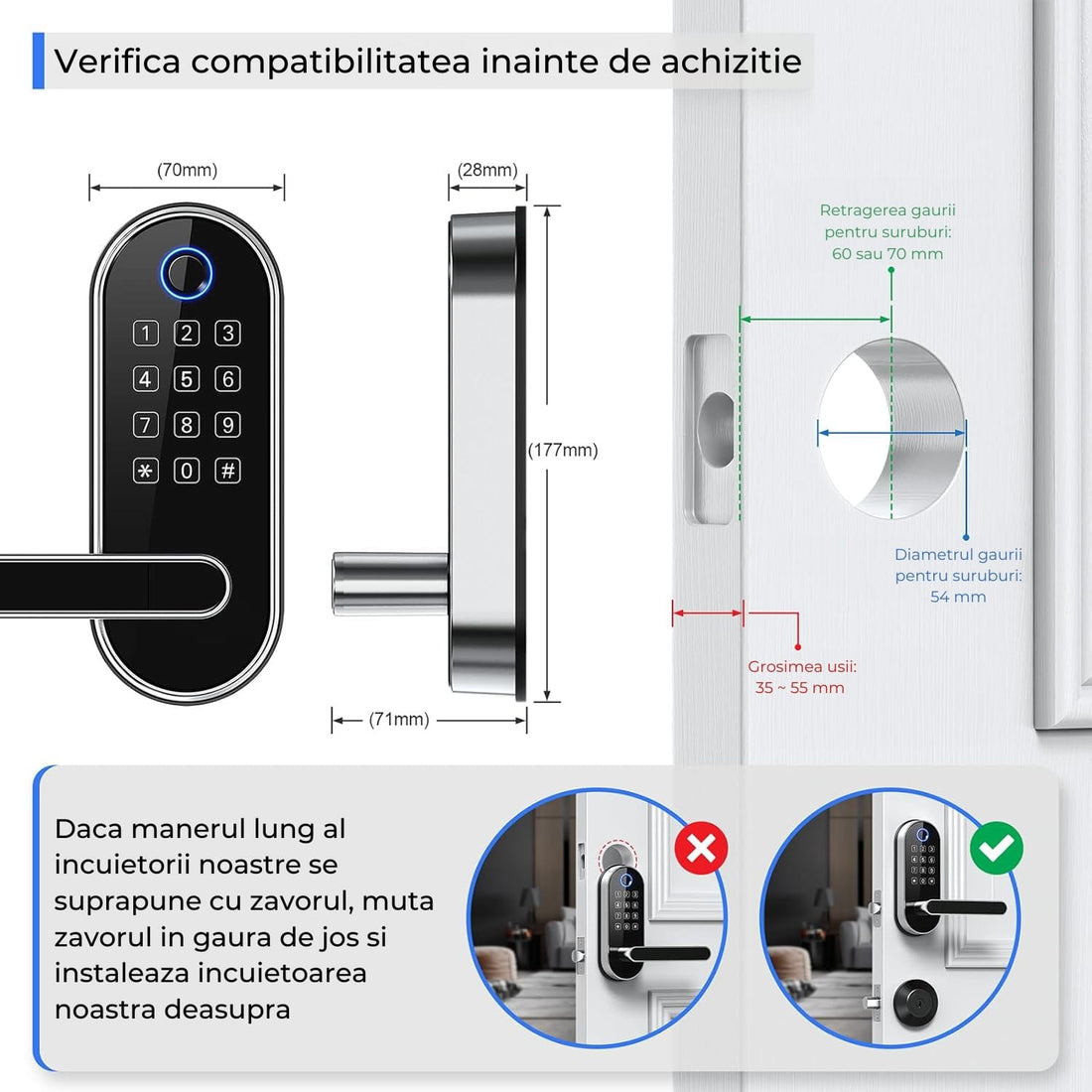 Verifica compatibilitatea inainte de achizitie

(70mm)

1 2 3
4 5 6
7 8 9
* 0 #

(28mm)

(177mm)

(71mm)

Retragerea gaurii pentru suruburi: 60 sau 70 mm

Diametrul gaurii pentru suruburi: 54 mm

Grosimea usii: 35 ~ 55 mm

Daca manerul lung al incuietorii noastre se suprapune cu zavorul, muta zavorul in gaura de jos si instaleaza incuietoarea noastra deasupra