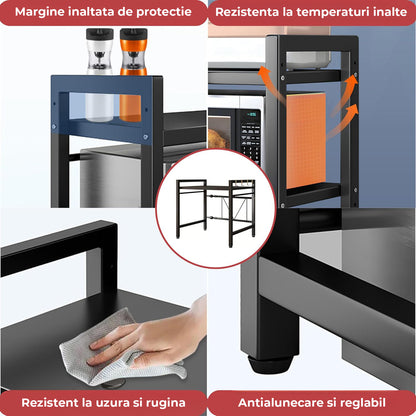 Margine inaltata de protectie

Rezistenta la temperaturi inalte

Rezistent la uzura si rugina

Antialunecare si reglabil