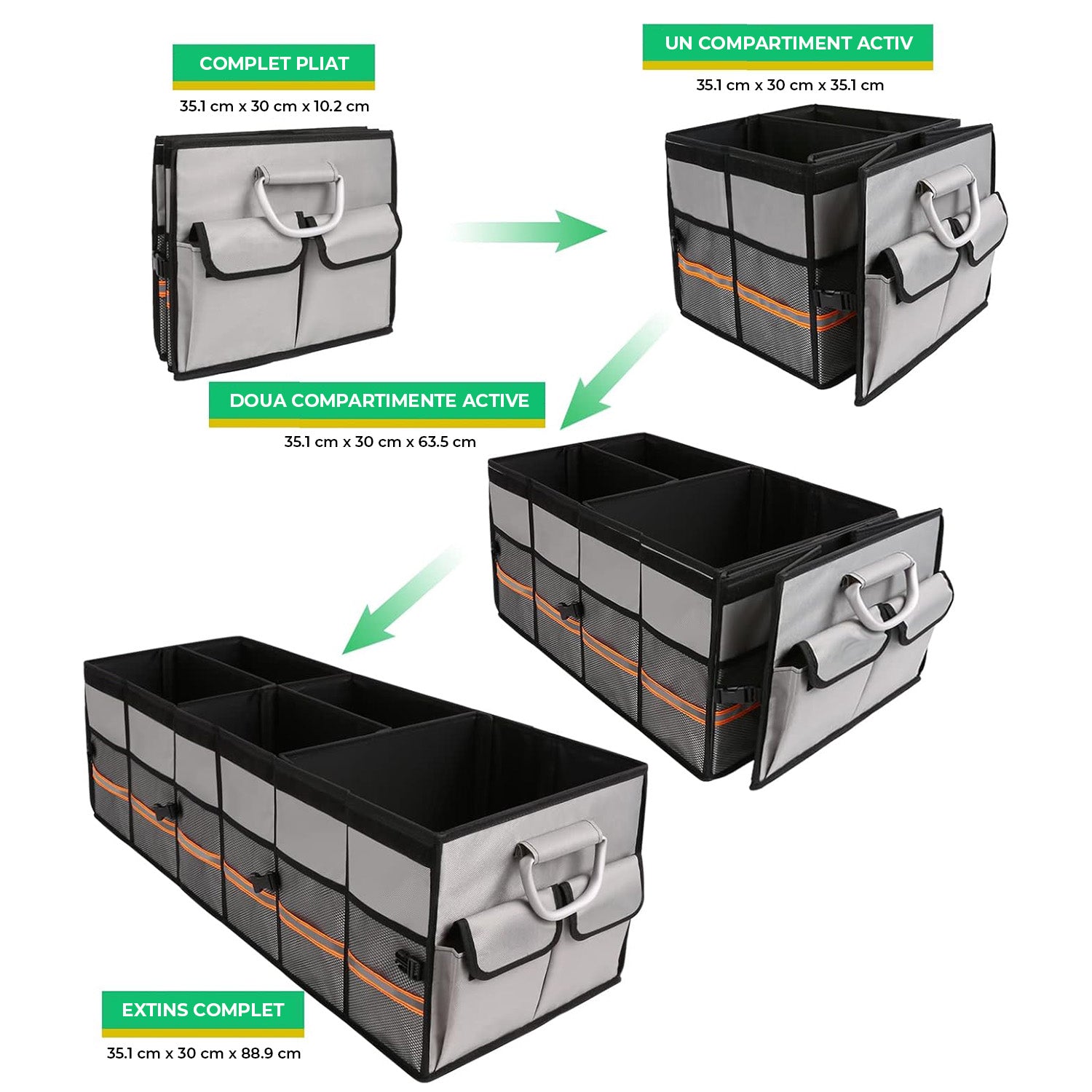 COMPLET PLIAT
35.1 cm x 30 cm x 10.2 cm

UN COMPARTIMENT ACTIV
35.1 cm x 30 cm x 35.1 cm

DOUA COMPARTIMENTE ACTIVE
35.1 cm x 30 cm x 63.5 cm

EXTINS COMPLET
35.1 cm x 30 cm x 88.9 cm