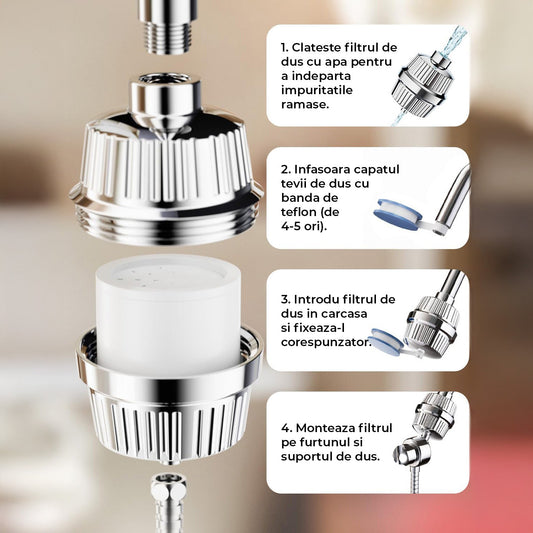 1. Clateste filtrul de dus cu apa pentru a indeparta impuritatile ramase.

2. Infasoara capatul tevii de dus cu banda de teflon (de 4-5 ori).

3. Introdu filtrul de dus in carcasa si fixeaza-l corespunzator.

4. Monteaza filtrul pe furtunul si suportul de dus.