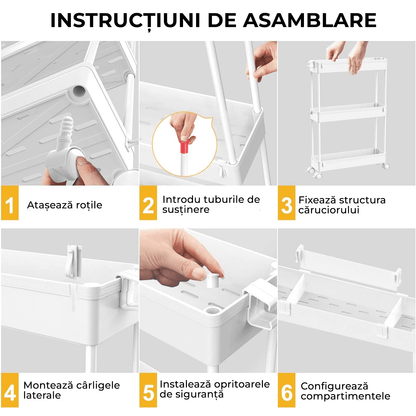 INSTRUCȚIUNI DE ASAMBLARE

1 Atașează roțile

2 Introdu tuburile de susținere

3 Fixează structura căruciorului

4 Montează cârligele laterale

5 Instalează opritoarele de siguranță

6 Configurează compartimentele