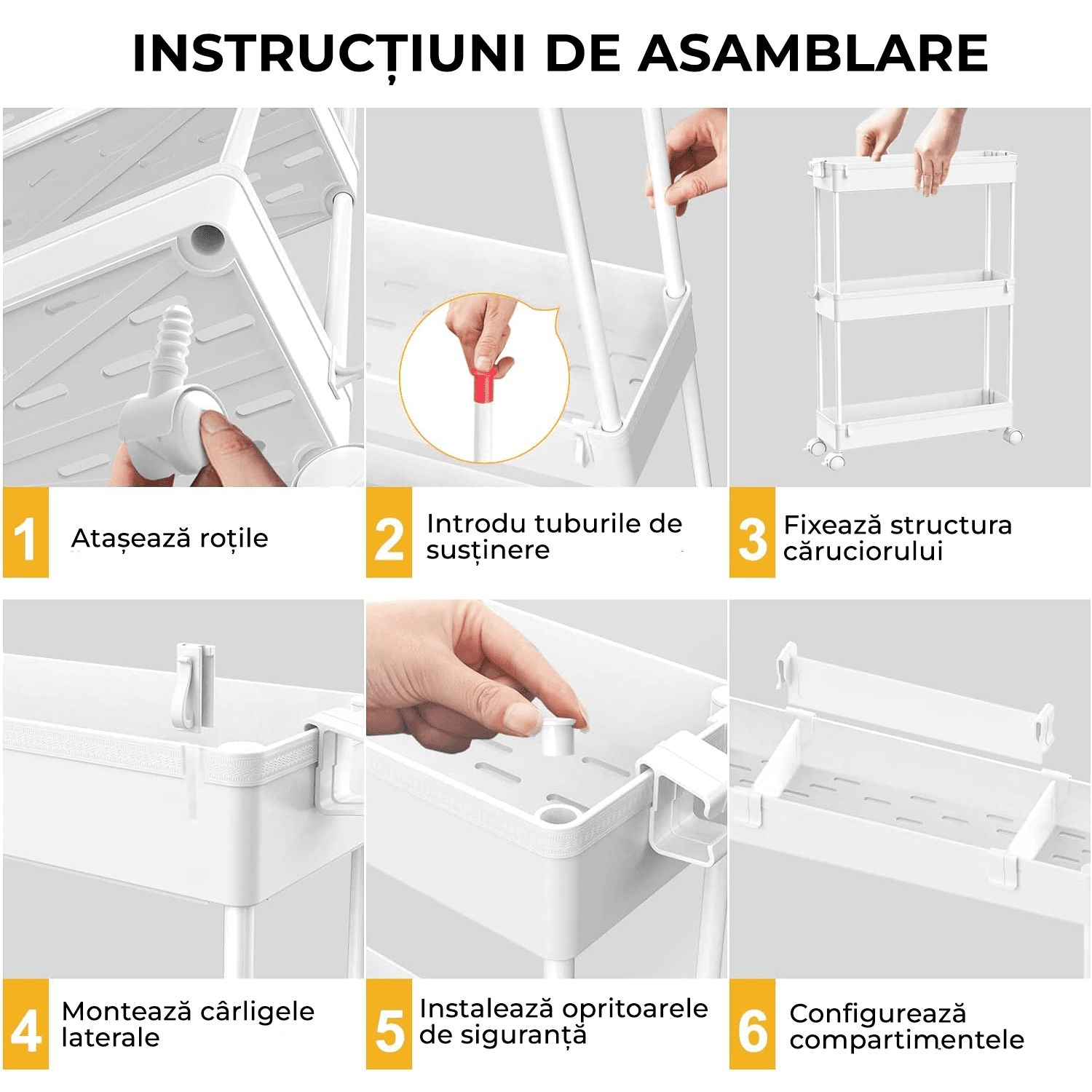 INSTRUCȚIUNI DE ASAMBLARE

1 Atașează roțile

2 Introdu tuburile de susținere

3 Fixează structura căruciorului

4 Montează cârligele laterale

5 Instalează opritoarele de siguranță

6 Configurează compartimentele