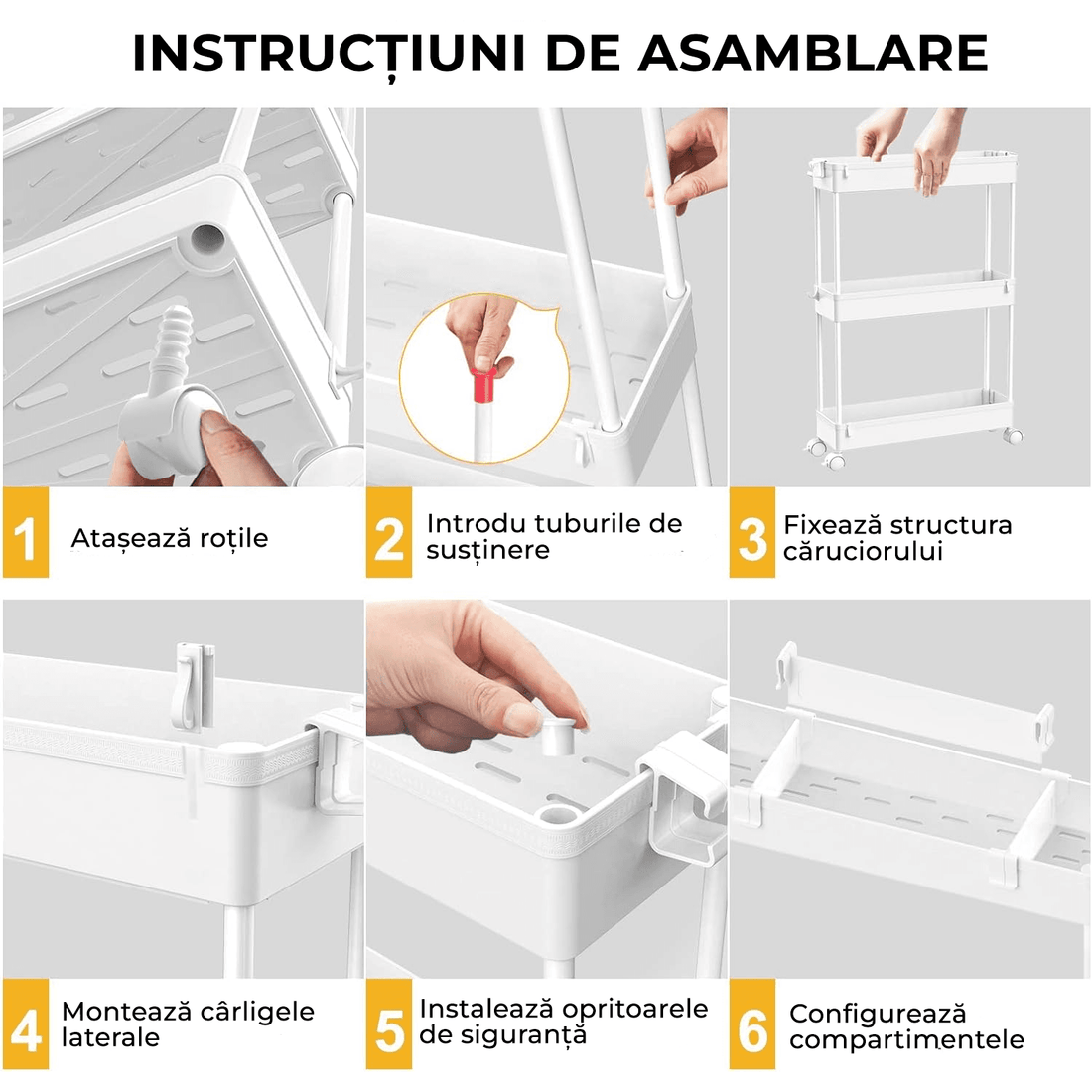 INSTRUCȚIUNI DE ASAMBLARE

1 Atașează roțile

2 Introdu tuburile de susținere

3 Fixează structura căruciorului

4 Montează cârligele laterale

5 Instalează opritoarele de siguranță

6 Configurează compartimentele