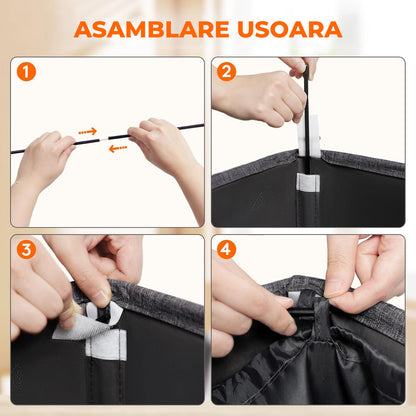 ASAMBLARE USOARA

1

2

3

4