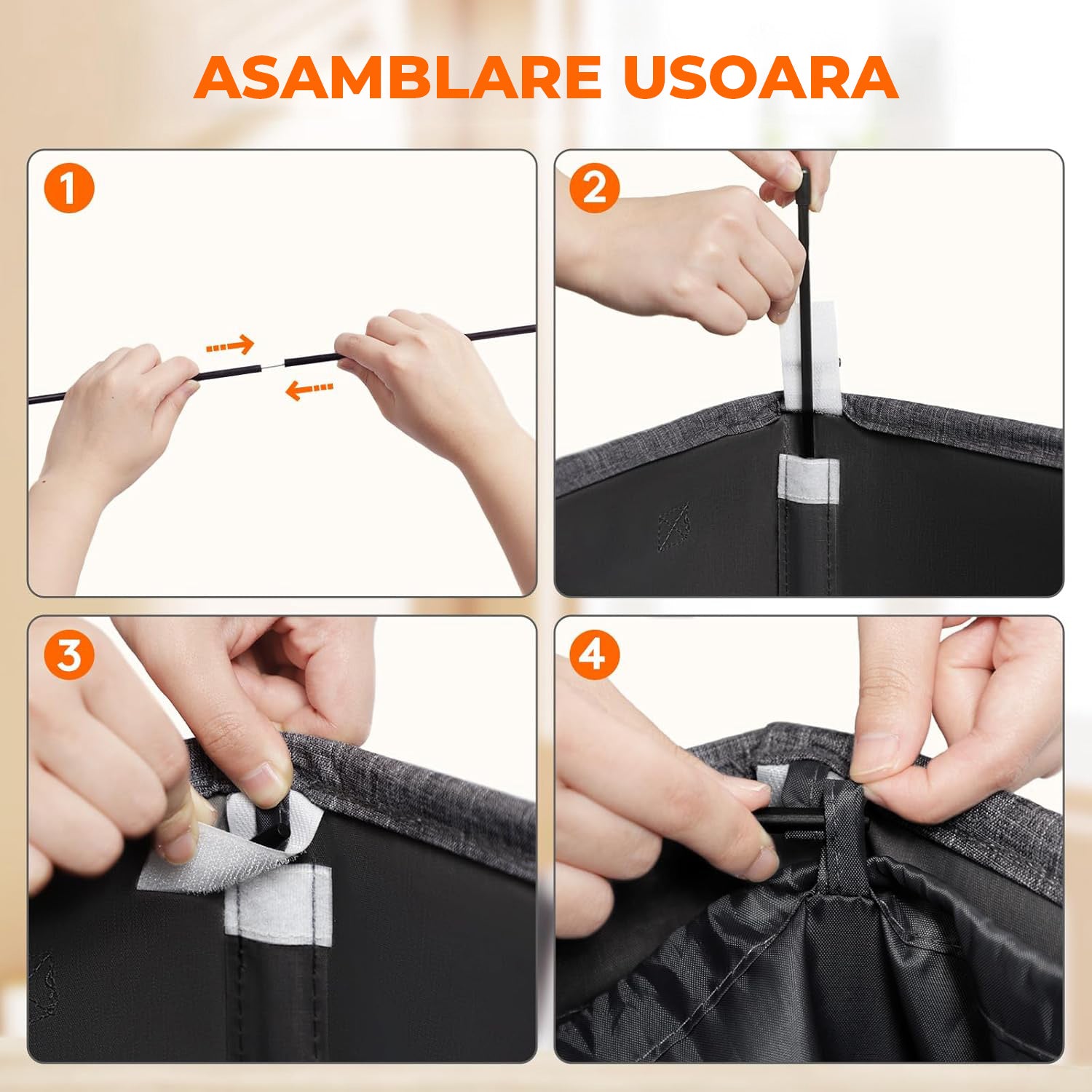 ASAMBLARE USOARA

1

2

3

4