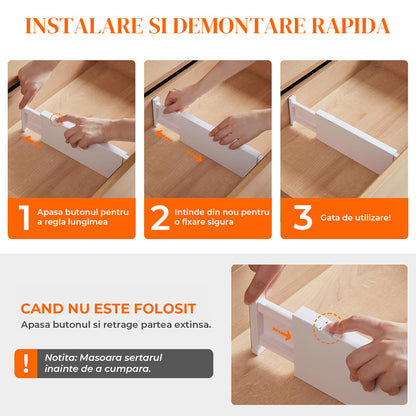 INSTALARE SI DEMONTARE RAPIDA

1 Apasa butonul pentru a regla lungimea

2 Intinde din nou pentru o fixare sigura

3 Gata de utilizare!

CAND NU ESTE FOLOSIT

Apasa butonul si retrage partea extinsa.

! Notita: Masoara sertarul inainte de a cumpara.