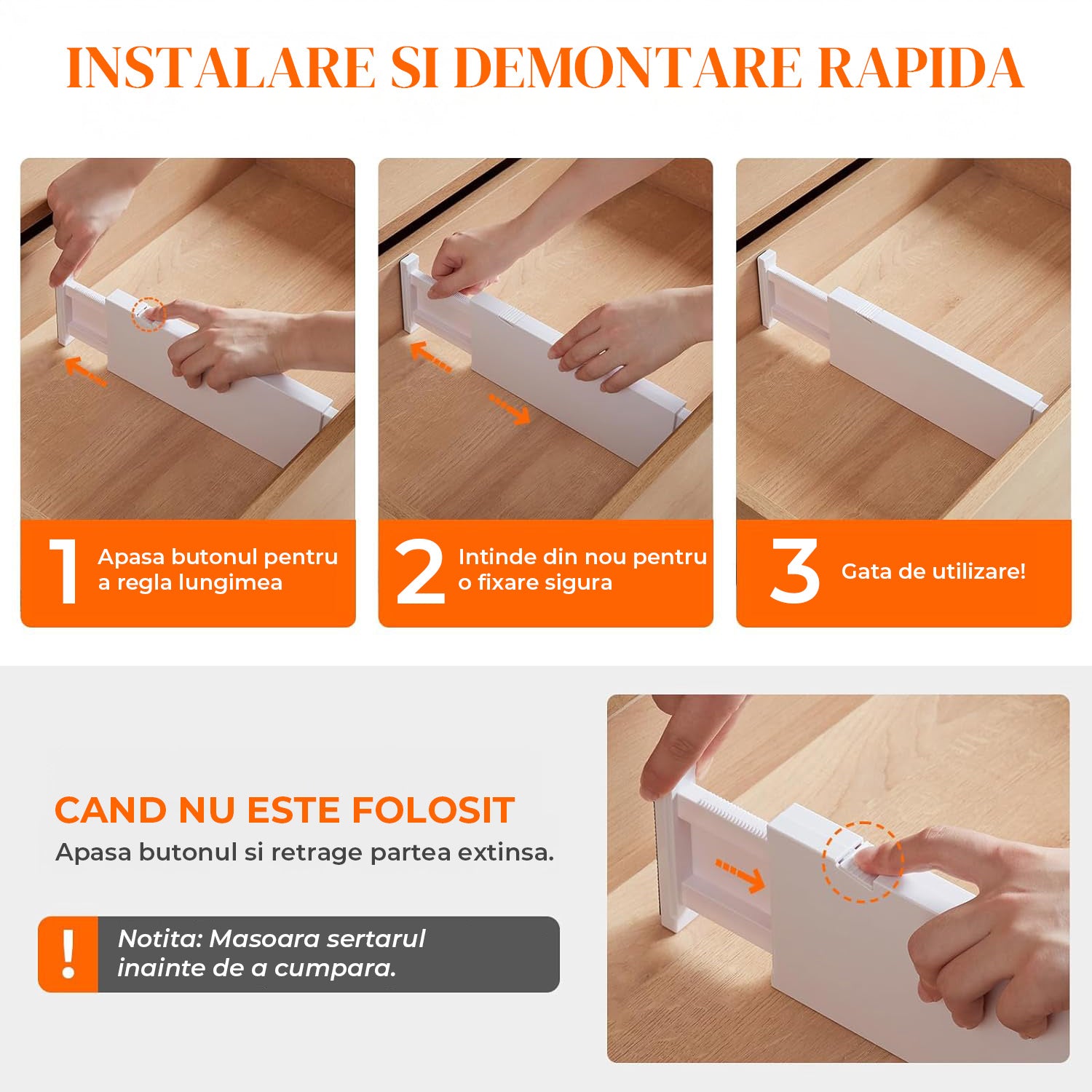 INSTALARE SI DEMONTARE RAPIDA

1 Apasa butonul pentru a regla lungimea

2 Intinde din nou pentru o fixare sigura

3 Gata de utilizare!

CAND NU ESTE FOLOSIT
Apasa butonul si retrage partea extinsa.

! Notita: Masoara sertarul inainte de a cumpara.