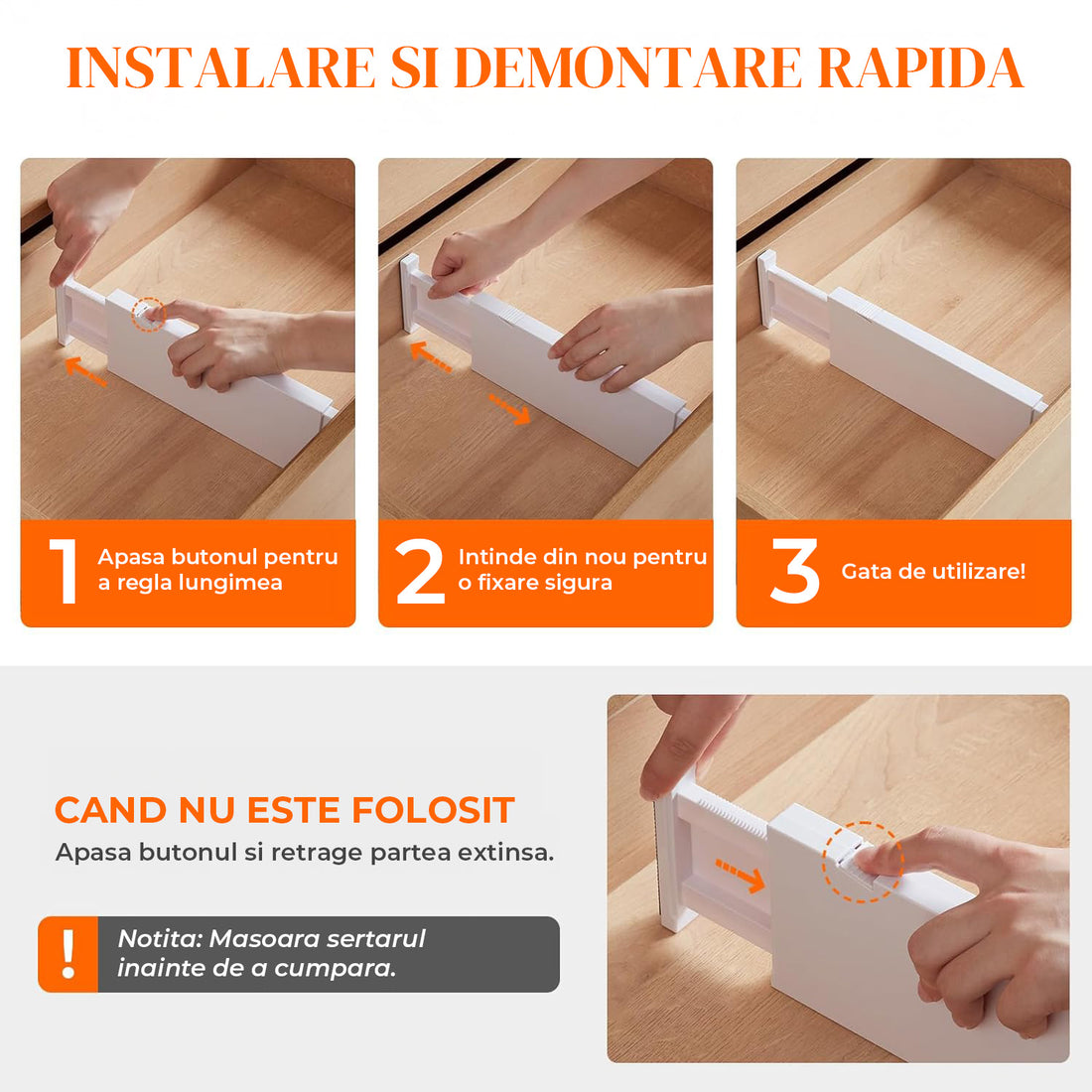 INSTALARE SI DEMONTARE RAPIDA

1 Apasa butonul pentru a regla lungimea

2 Intinde din nou pentru o fixare sigura

3 Gata de utilizare!

CAND NU ESTE FOLOSIT
Apasa butonul si retrage partea extinsa.

! Notita: Masoara sertarul inainte de a cumpara.