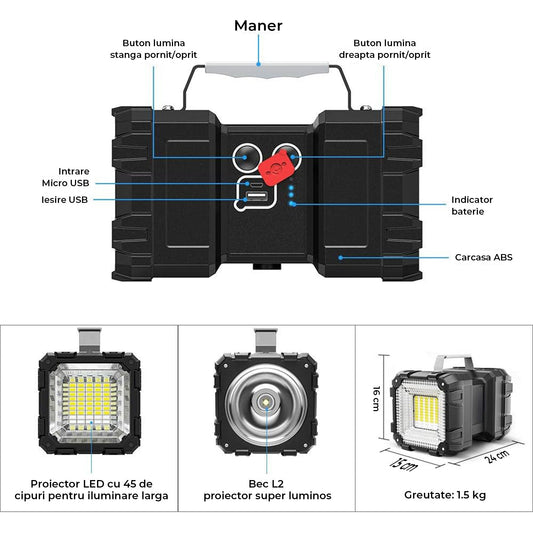 Maner

Buton lumina stanga pornit/oprit

Buton lumina dreapta pornit/oprit

Intrare Micro USB

Iesire USB

Indicator baterie

Carcasa ABS

Proiector LED cu 45 de cipuri pentru iluminare larga

Bec L2 proiector super luminos

16 cm

15 cm

24 cm

Greutate: 1.5 kg