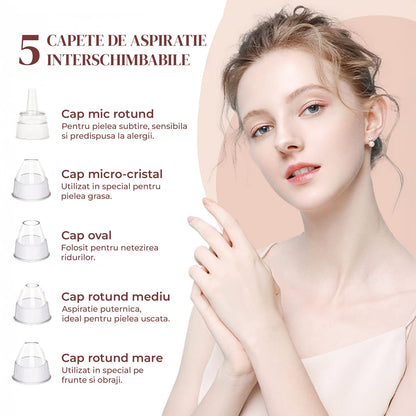 5 CAPETE DE ASPIRATIE INTERSCHIMBABILE

Cap mic rotund
Pentru pielea subtire, sensibila si predispusa la alergii.

Cap micro-cristal
Utilizat in special pentru pielea grasa.

Cap oval
Folosit pentru netezirea ridurilor.

Cap rotund mediu
Aspiratie puternica, ideal pentru pielea uscata.

Cap rotund mare
Utilizat in special pe frunte si obraji.