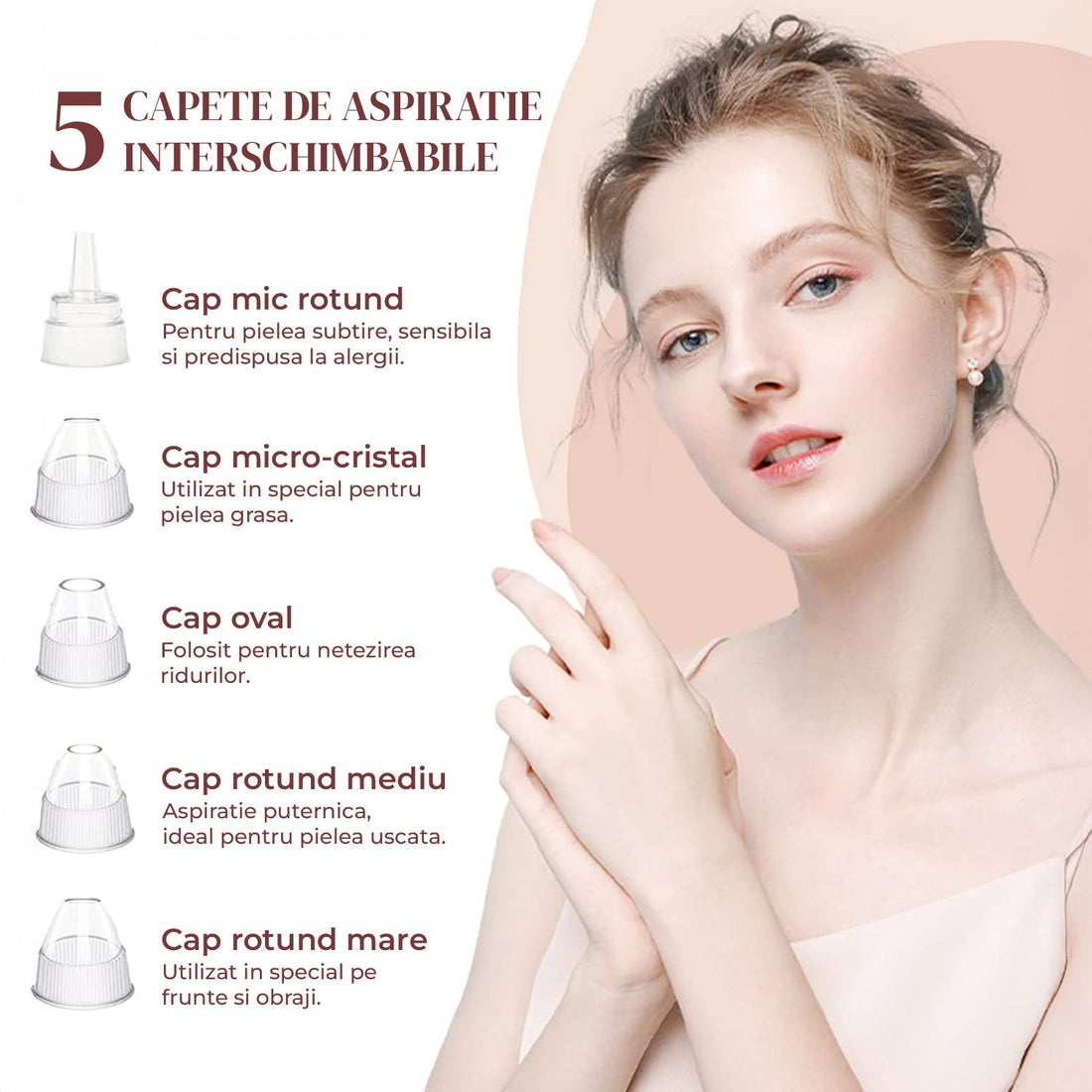 5 CAPETE DE ASPIRATIE INTERSCHIMBABILE

Cap mic rotund
Pentru pielea subtire, sensibila si predispusa la alergii.

Cap micro-cristal
Utilizat in special pentru pielea grasa.

Cap oval
Folosit pentru netezirea ridurilor.

Cap rotund mediu
Aspiratie puternica, ideal pentru pielea uscata.

Cap rotund mare
Utilizat in special pe frunte si obraji.