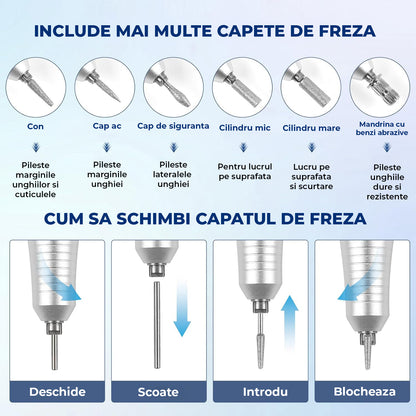 INCLUDE MAI MULTE CAPETE DE FREZA

Con

Pileste marginile unghiilor si cuticulele

Cap ac

Pileste marginile unghiei

Cap de siguranta

Pileste lateralele unghiei

Cilindru mic

Pentru lucrul pe suprafata

Cilindru mare

Lucru pe suprafata si scurtare

Mandrina cu benzi abrazive

Pileste unghiile dure si rezistente

CUM SA SCHIMBI CAPATUL DE FREZA

Deschide

Scoate

Introdu

Blocheaza