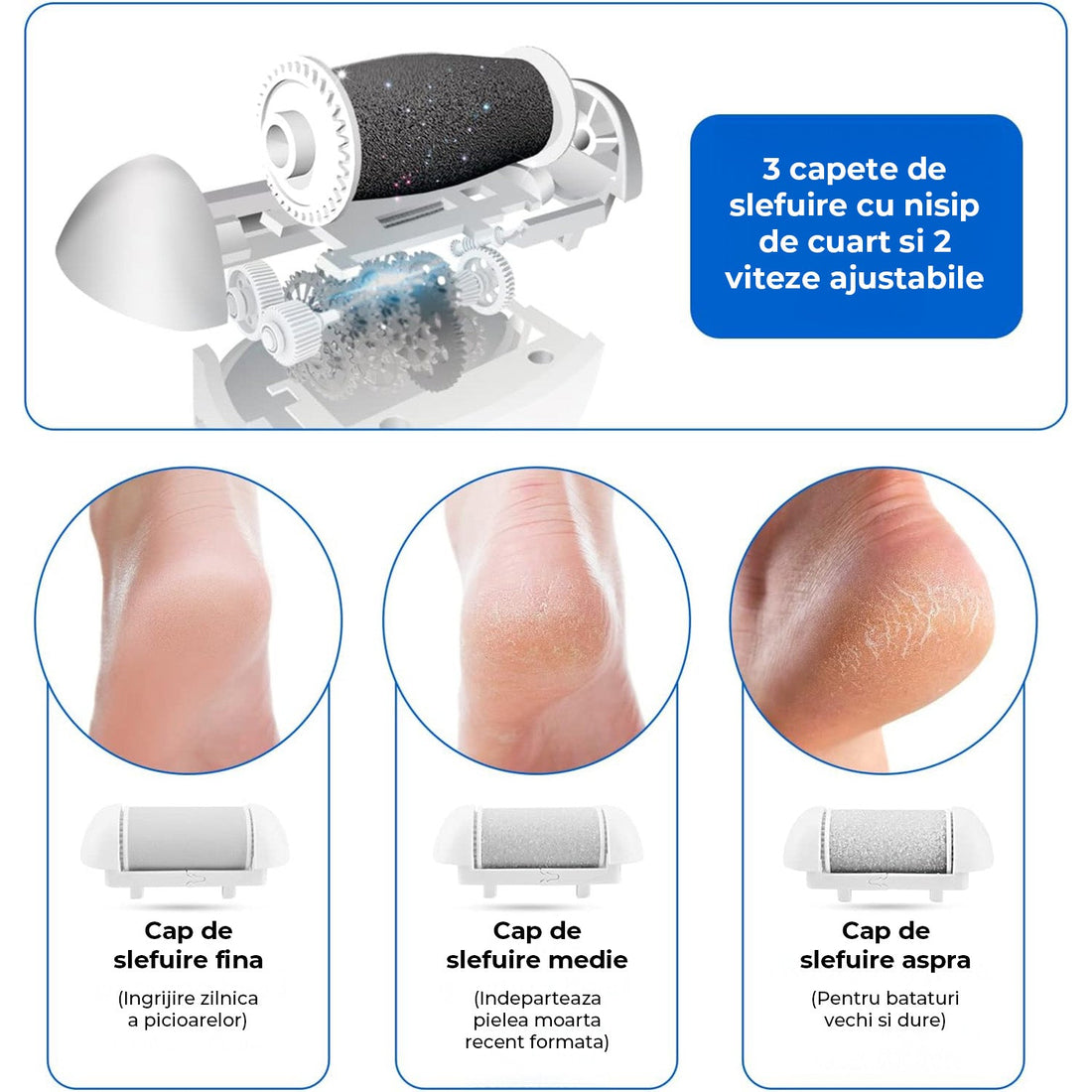 3 capete de slefuire cu nisip de cuart si 2 viteze ajustabile

Cap de slefuire fina

(Ingrijire zilnica a picioarelor)

Cap de slefuire medie

(Indeparteaza pielea moarta recent formata)

Cap de slefuire aspra

(Pentru bataturi vechi si dure)