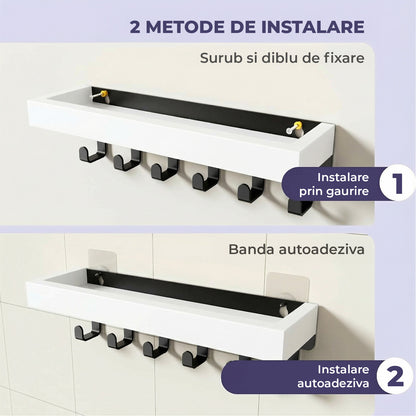 2 METODE DE INSTALARE

Surub si diblu de fixare

Instalare prin gaurire

1

Banda autoadeziva

Instalare autoadeziva

2