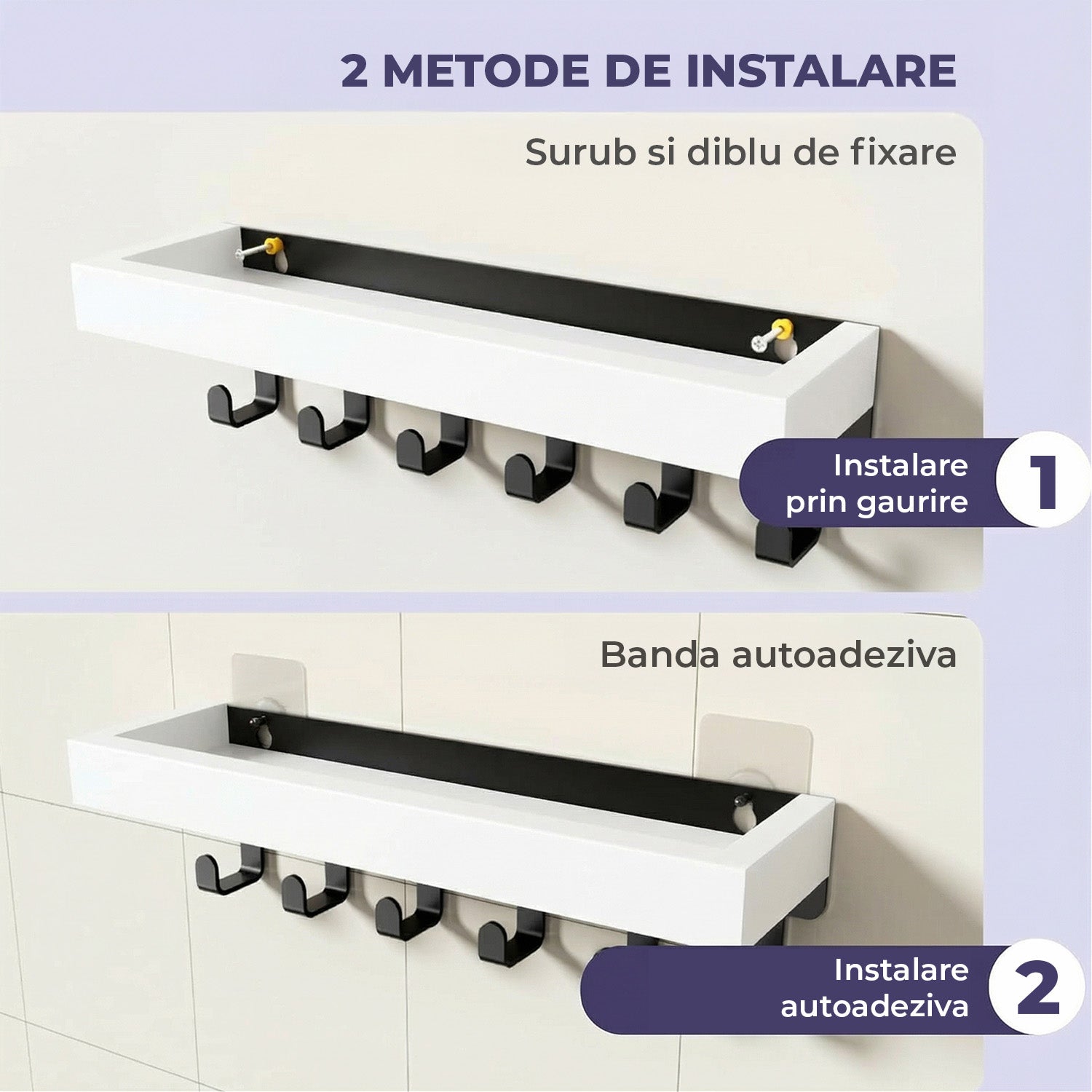 2 METODE DE INSTALARE

Surub si diblu de fixare

Instalare prin gaurire

1

Banda autoadeziva

Instalare autoadeziva

2