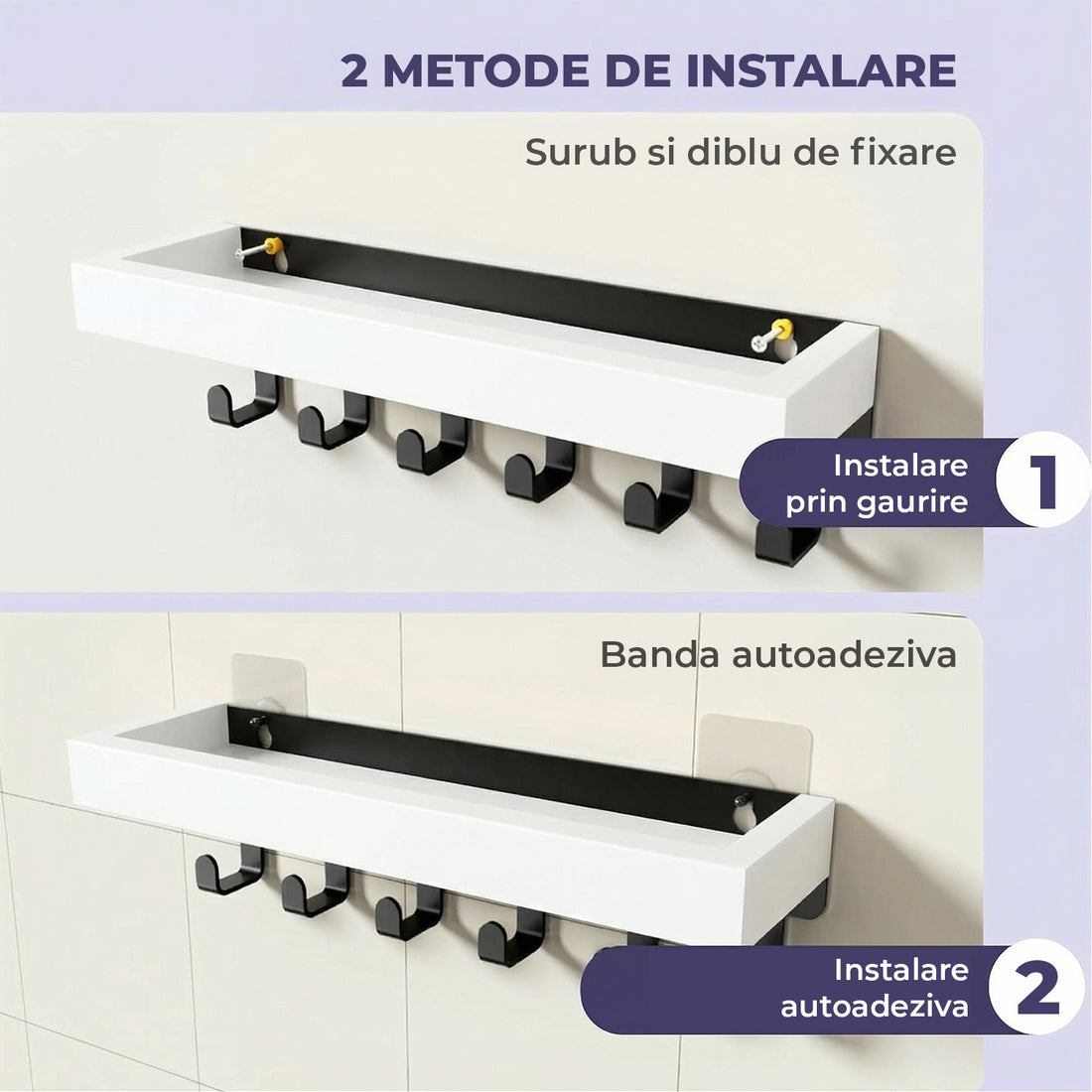 2 METODE DE INSTALARE

Surub si diblu de fixare

Instalare prin gaurire

1

Banda autoadeziva

Instalare autoadeziva

2