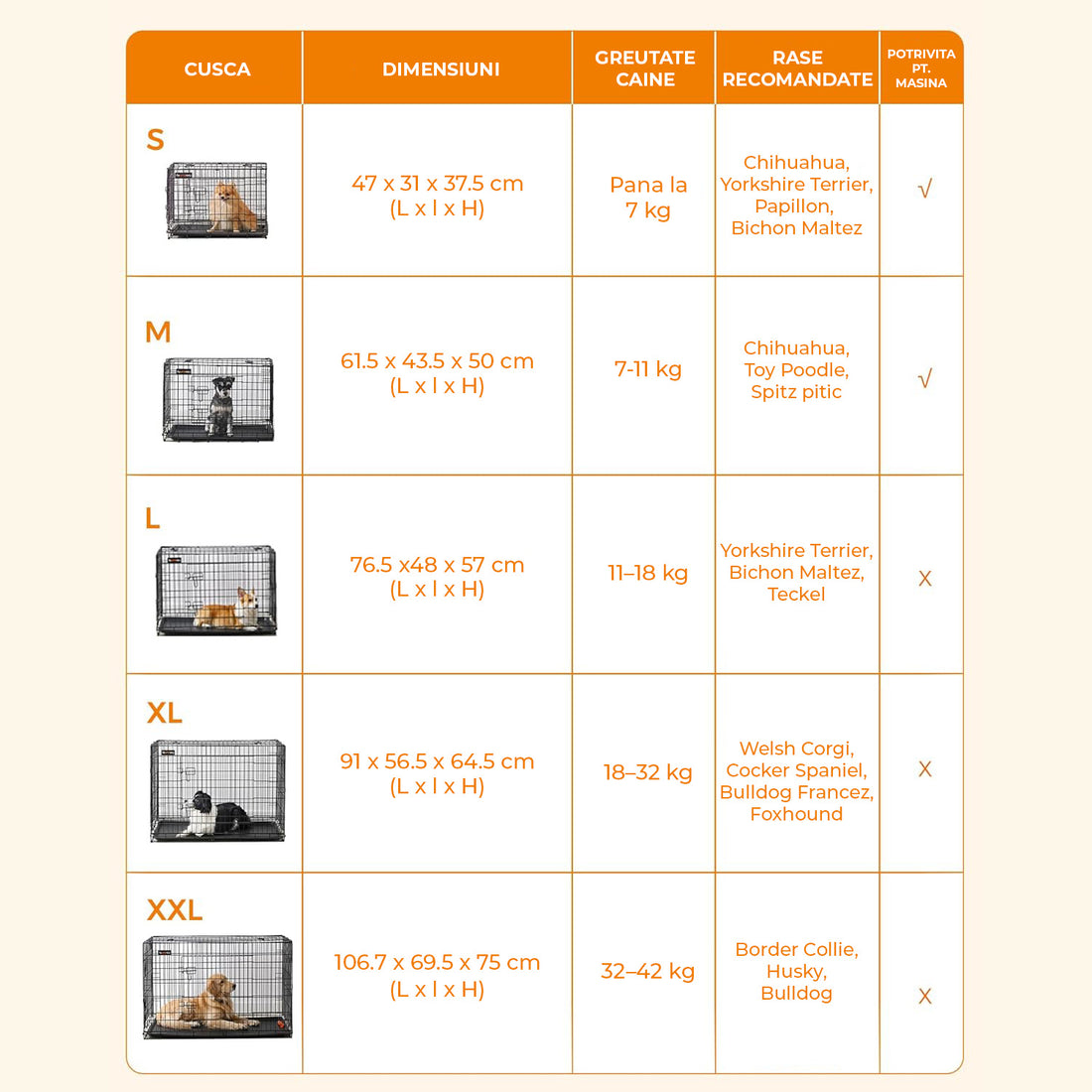 | CUSCA | DIMENSIUNI | GREUTATE CAINE | RASE RECOMANDATE | POTRIVITA PT. MASINA |
|---|---|---|---|---|
| S | 47 x 31 x 37.5 cm (L x l x H) | Pana la 7 kg | Chihuahua, Yorkshire Terrier, Papillon, Bichon Maltez | √ |
| M | 61.5 x 43.5 x 50 cm (L x l x H) | 7-11 kg | Chihuahua, Toy Poodle, Spitz pitic | √ |
| L | 76.5 x48 x 57 cm (L x l x H) | 11–18 kg | Yorkshire Terrier, Bichon Maltez, Teckel | X |
| XL | 91 x 56.5 x 64.5 cm (L x l x H) | 18–32 kg | Welsh Corgi, Cocker Spaniel, Bulldog Francez, Foxhound | X |
| XXL | 106.7 x 69.5 x 75 cm (L x l x H) | 32–42 kg | Border Collie, Husky, Bulldog | X |