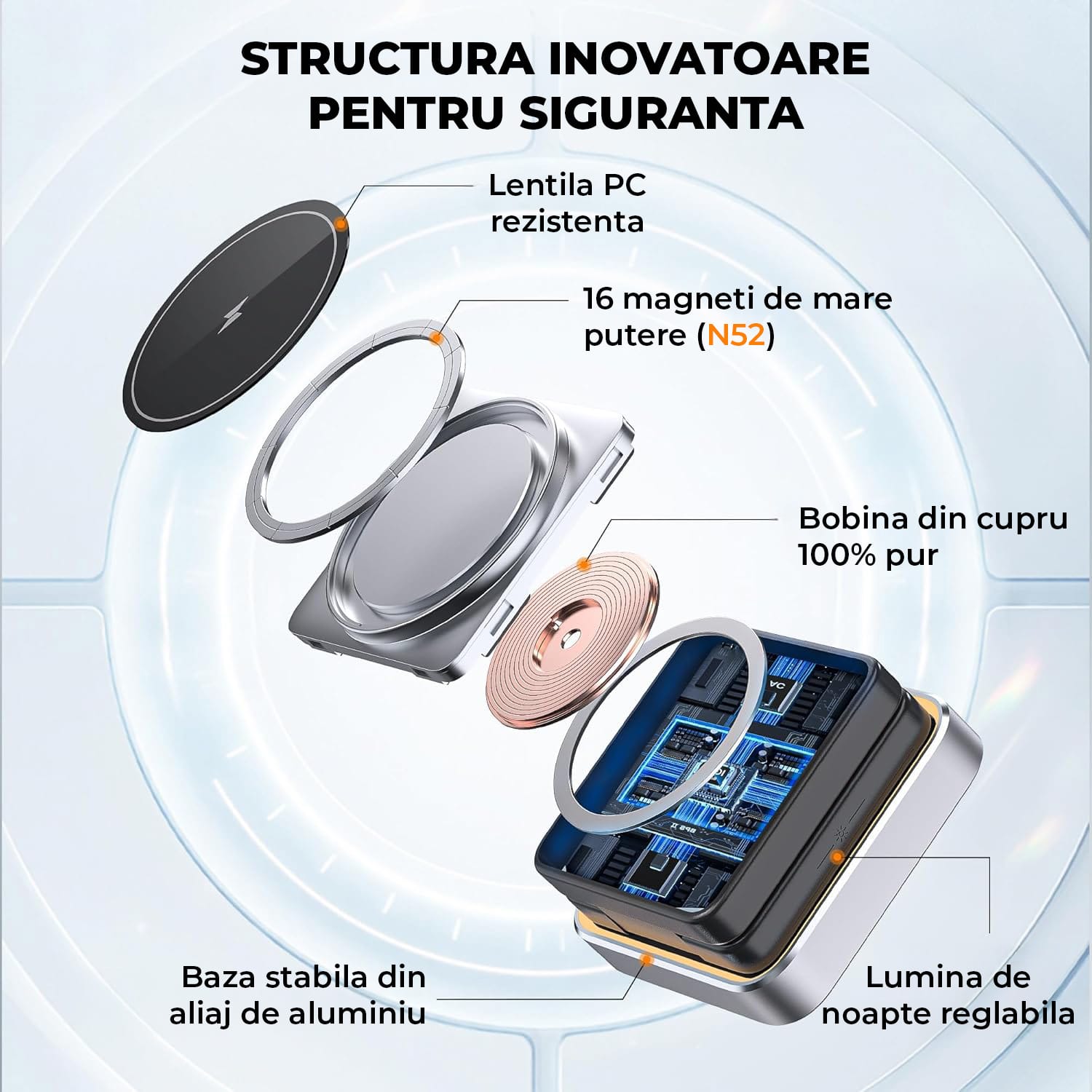 STRUCTURA INOVATOARE PENTRU SIGURANTA

Lentila PC rezistenta

16 magneti de mare putere (N52)

Bobina din cupru 100% pur

Baza stabila din aliaj de aluminiu

Lumina de noapte reglabila