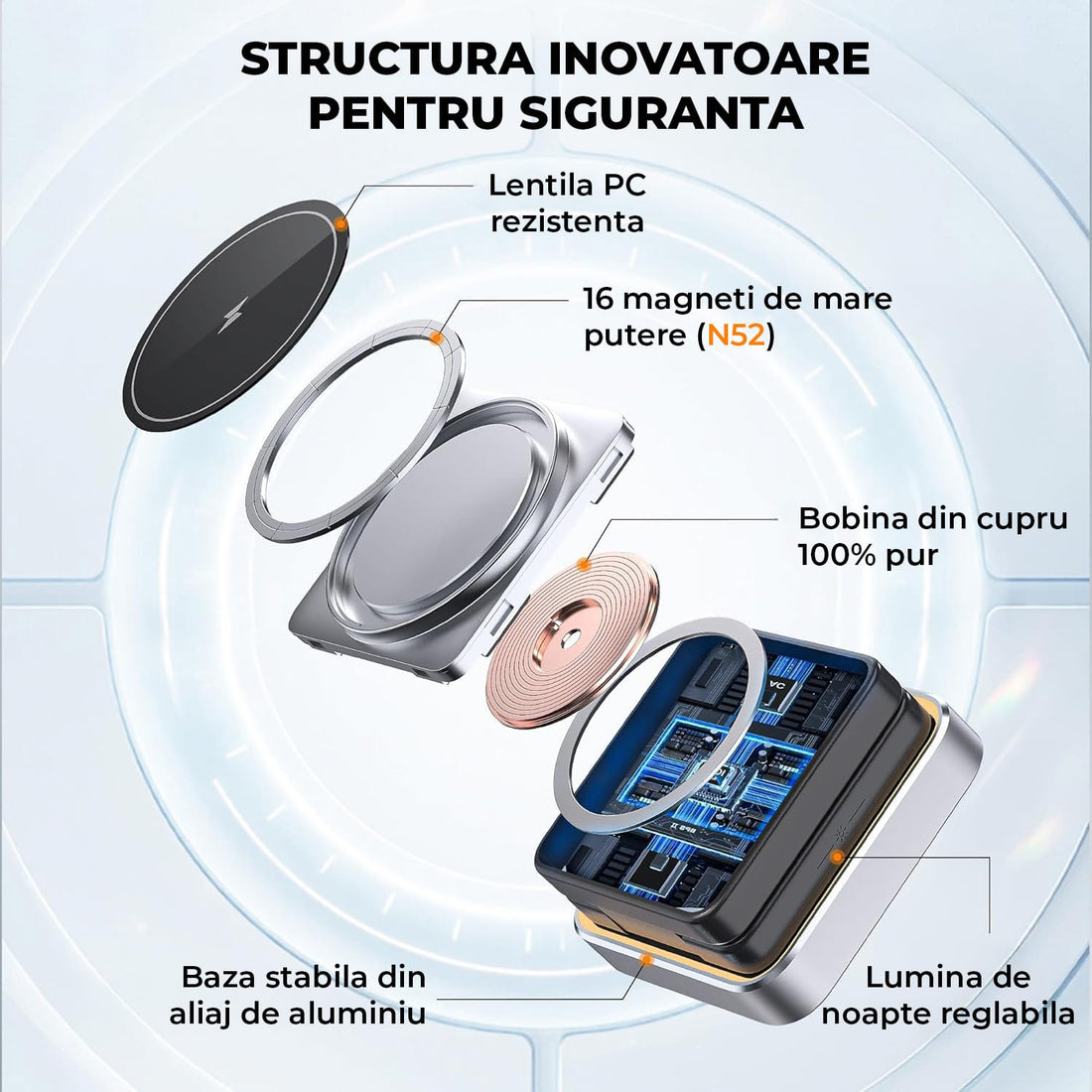 STRUCTURA INOVATOARE PENTRU SIGURANTA

Lentila PC rezistenta

16 magneti de mare putere (N52)

Bobina din cupru 100% pur

Baza stabila din aliaj de aluminiu

Lumina de noapte reglabila