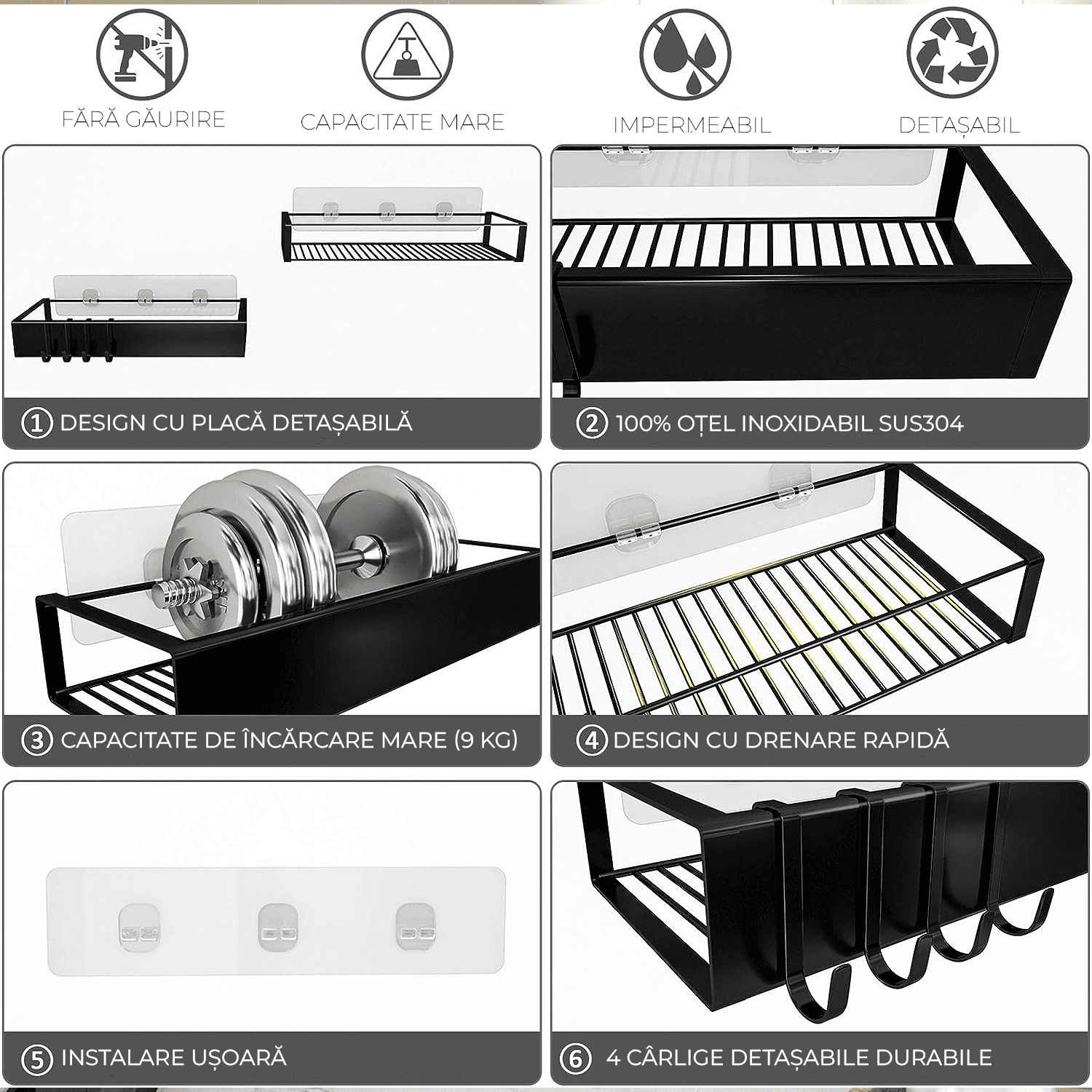 FĂRĂ GĂURIRE

CAPACITATE MARE

IMPERMEABIL

DETAȘABIL

① DESIGN CU PLACĂ DETAȘABILĂ

② 100% OȚEL INOXIDABIL SUS304

③ CAPACITATE DE ÎNCĂRCARE MARE (9 KG)

④ DESIGN CU DRENARE RAPIDĂ

⑤ INSTALARE UȘOARĂ

⑥ 4 CÂRLIGE DETAȘABILE DURABILE