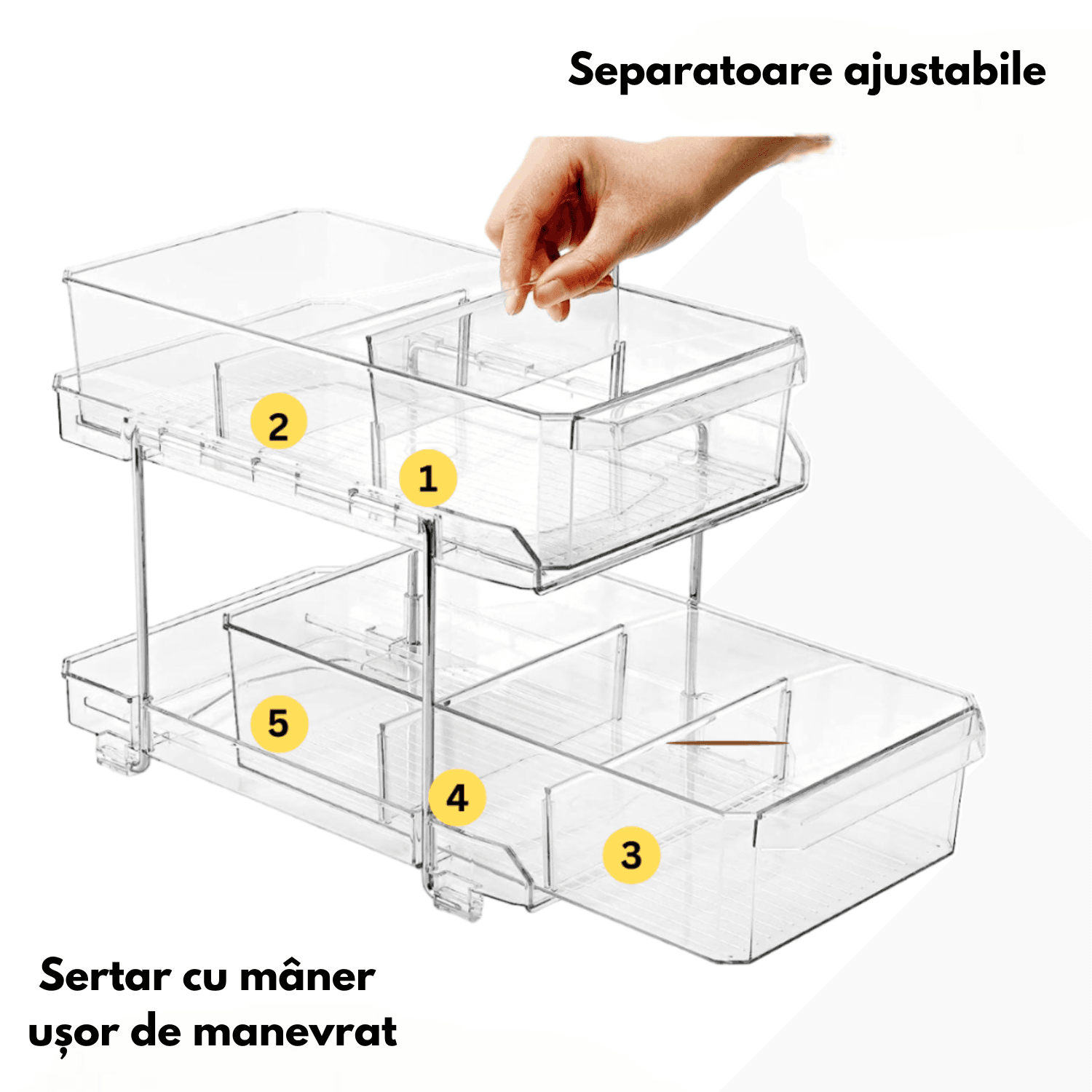 Separatoare ajustabile

2

1

5

4

3

Sertar cu mâner ușor de manevrat