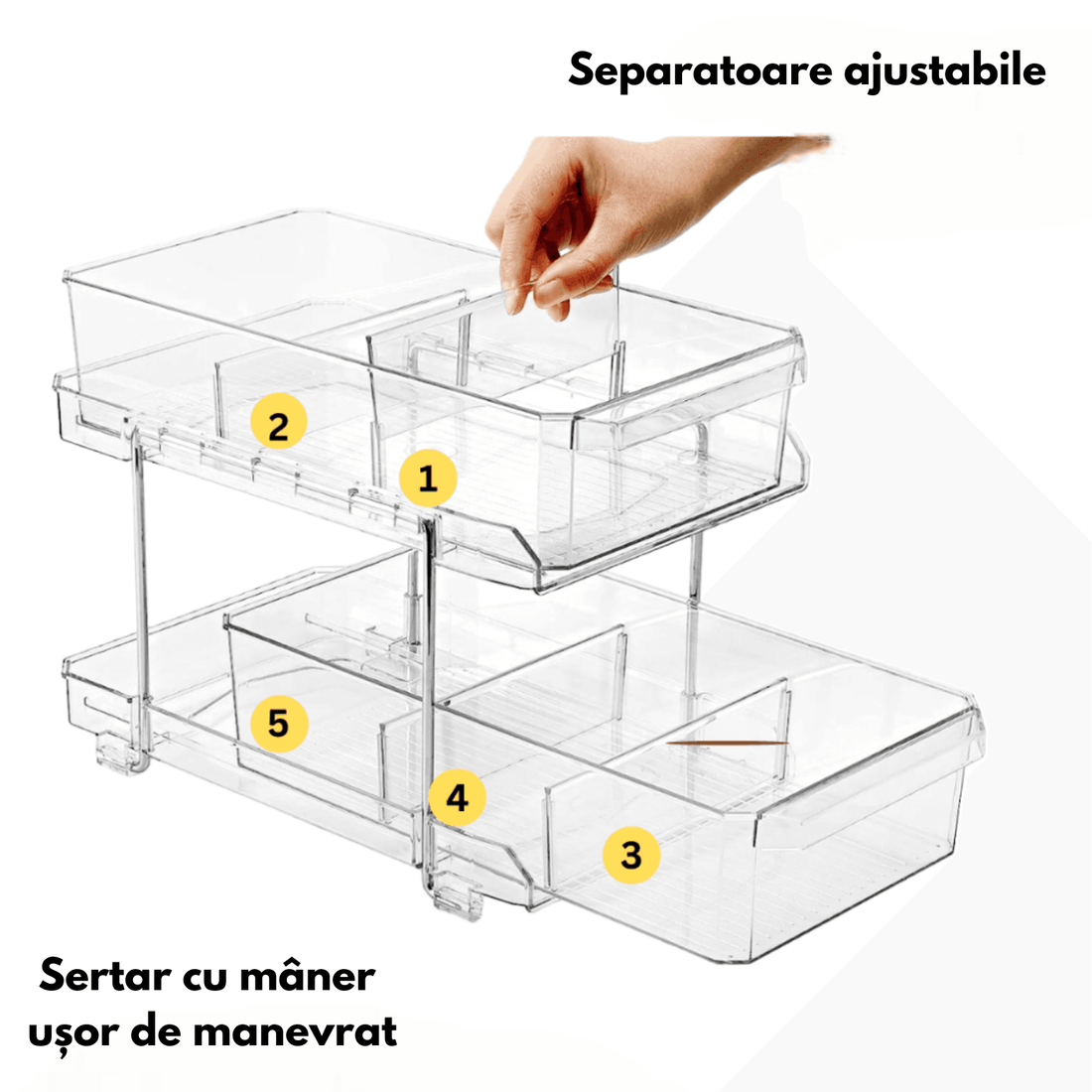 Separatoare ajustabile

2

1

5

4

3

Sertar cu mâner ușor de manevrat