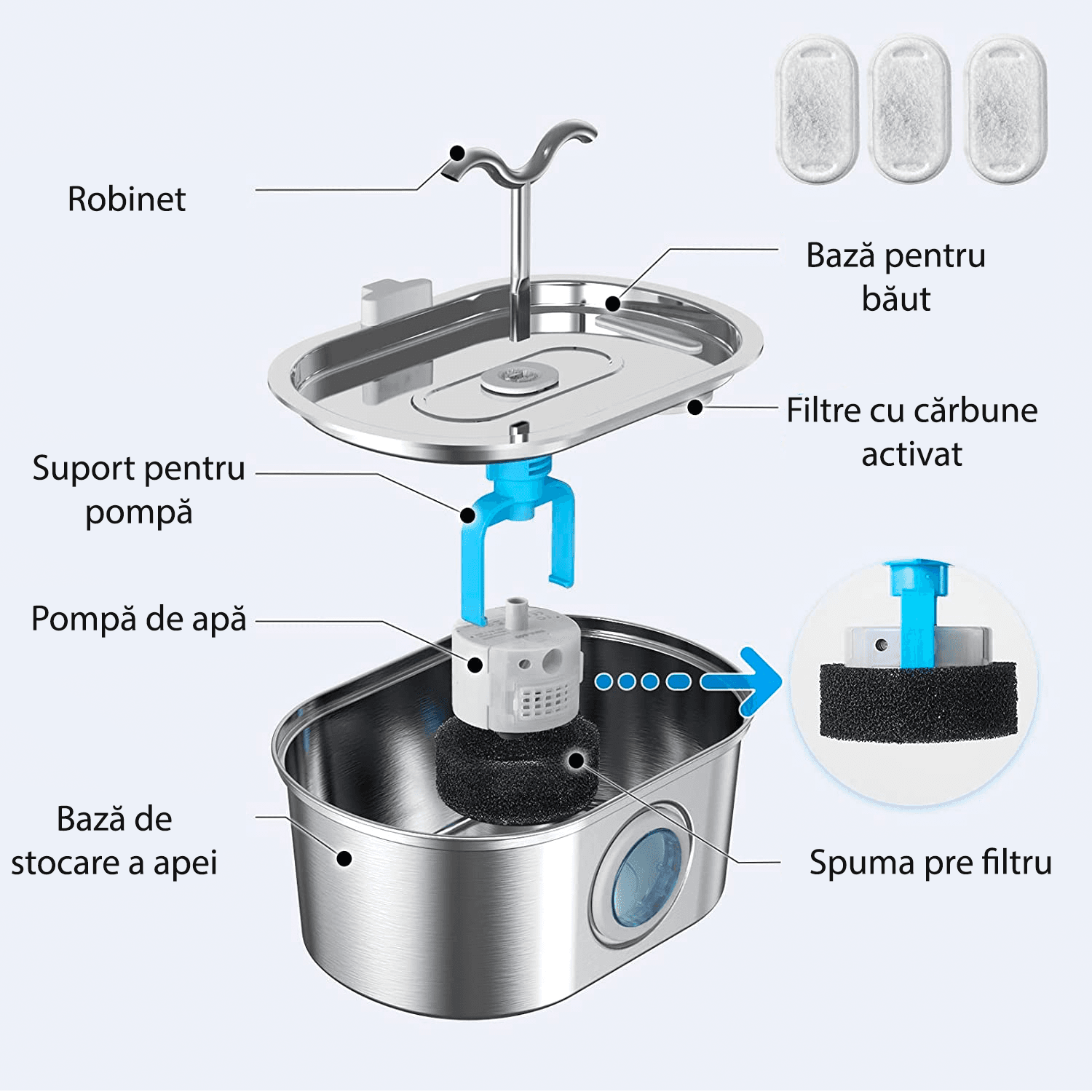 Robinet

Bază pentru băut

Filtre cu cărbune activat

Suport pentru pompă

Pompă de apă

Bază de stocare a apei

Spuma pre filtru