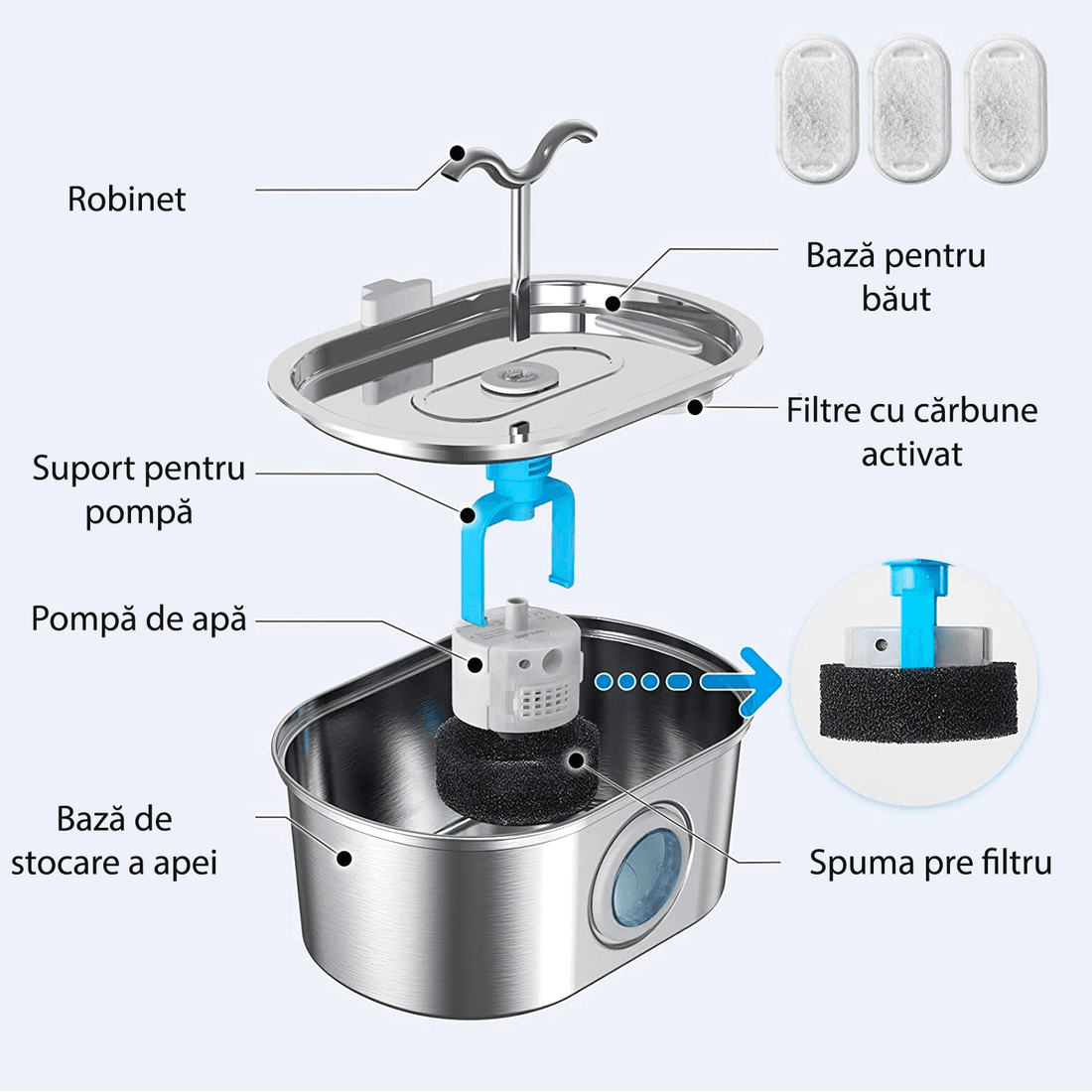 Robinet

Bază pentru băut

Filtre cu cărbune activat

Suport pentru pompă

Pompă de apă

Bază de stocare a apei

Spuma pre filtru