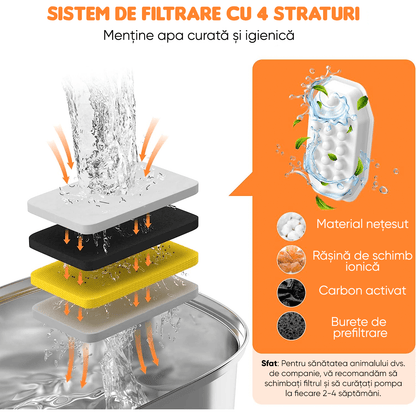 SISTEM DE FILTRARE CU 4 STRATURI

Menține apa curată și igienică

Material nețesut

Rășină de schimb ionică

Carbon activat

Burete de prefiltrare

Sfat: Pentru sănătatea animalului dvs. de companie, vă recomandăm să schimbați filtrul și să curățați pompa la fiecare 2-4 săptămâni.