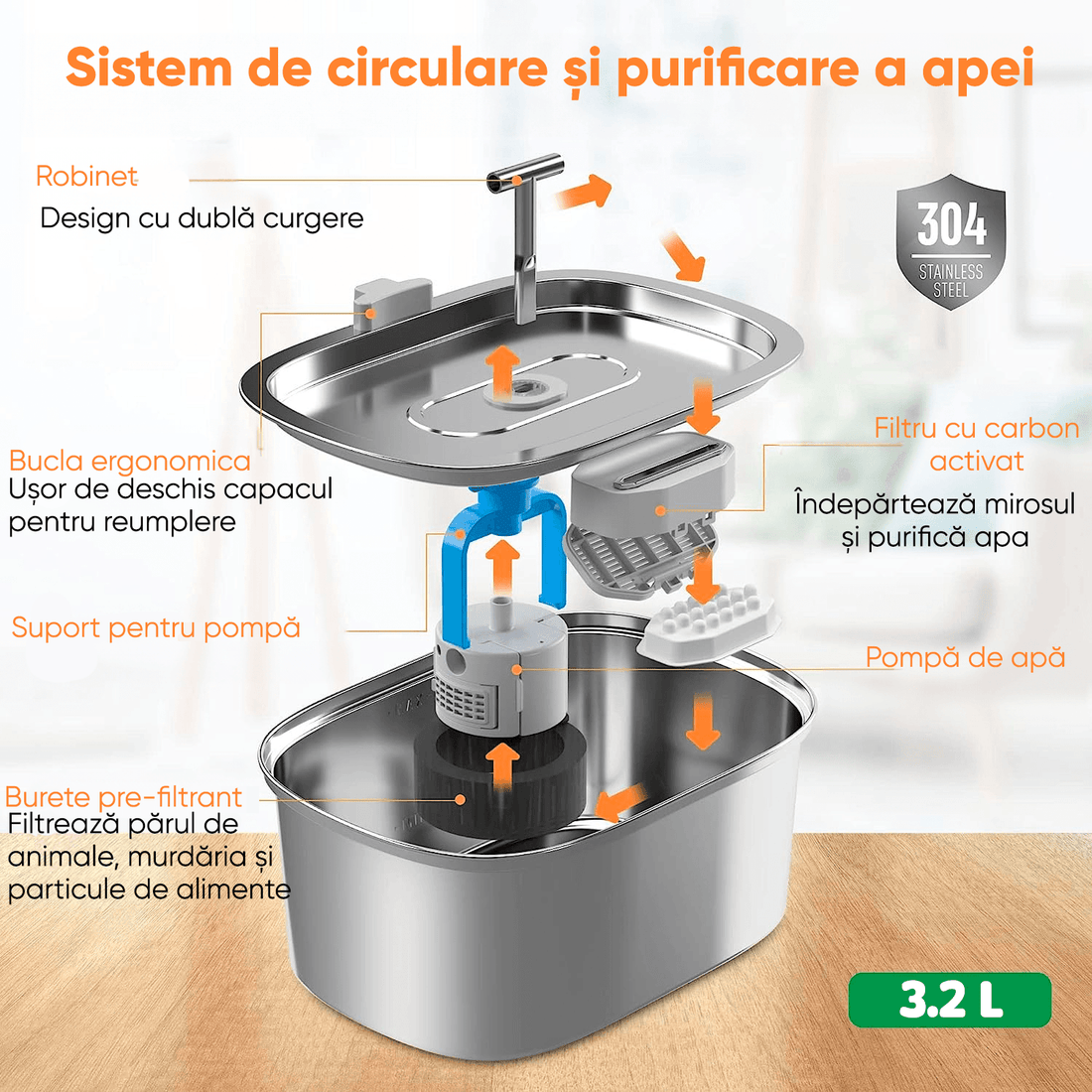 Sistem de circulare și purificare a apei

Robinet
Design cu dublă curgere

304
STAINLESS STEEL

Bucla ergonomica
Ușor de deschis capacul pentru reumplere

Filtru cu carbon activat
Îndepărtează mirosul și purifică apa

Suport pentru pompă

Pompă de apă

Burete pre-filtrant
Filtrează părul de animale, murdăria și particule de alimente

3.2 L