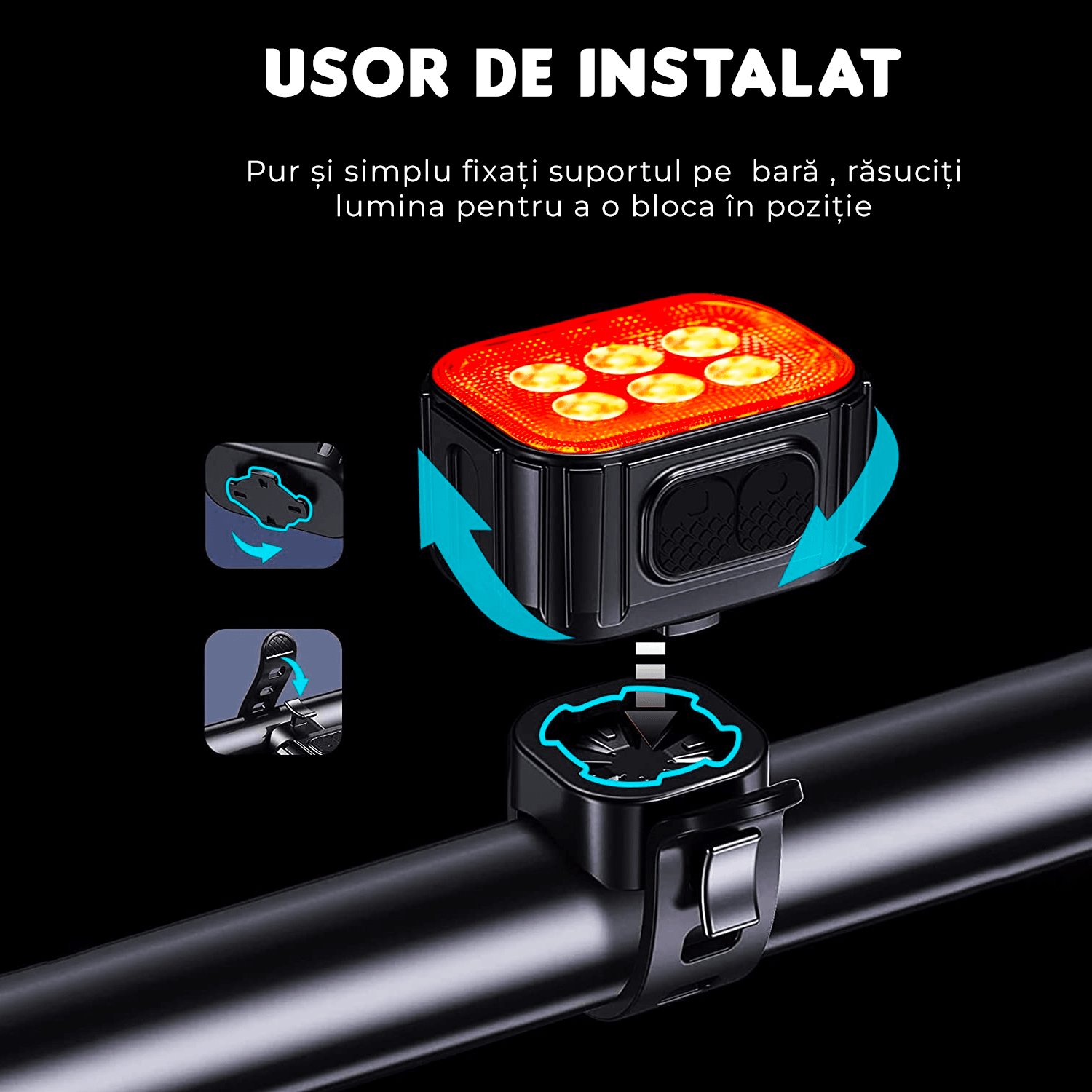 USOR DE INSTALAT

Pur și simplu fixați suportul pe bară , răsuciți lumina pentru a o bloca în poziție