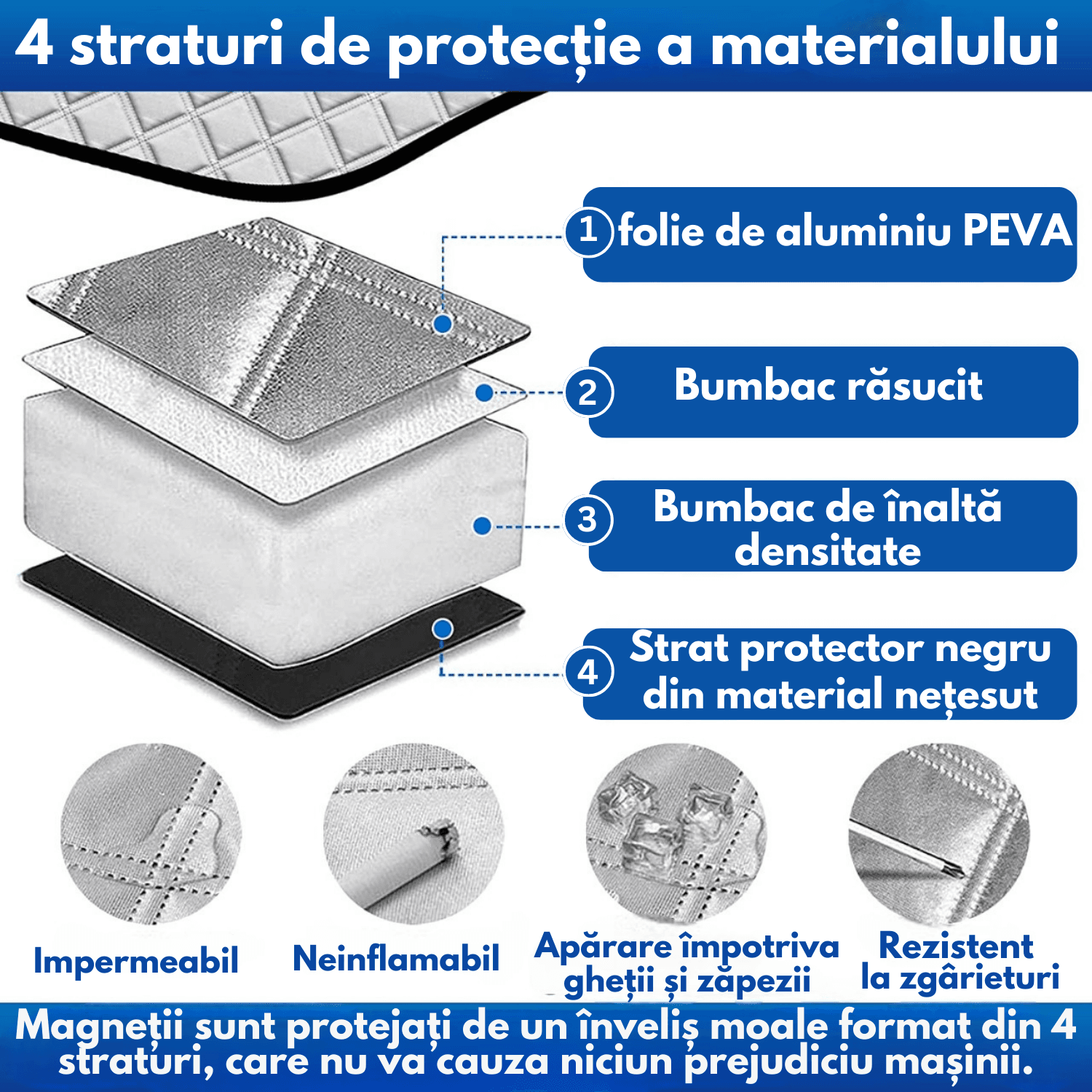 4 straturi de protecție a materialului

1 folie de aluminiu PEVA

2 Bumbac răsucit

3 Bumbac de înaltă densitate

4 Strat protector negru din material nețesut

Impermeabil

Neinflamabil

Apărare împotriva gheții și zăpezii

Rezistent la zgârieturi

Magneții sunt protejați de un înveliș moale format din 4 straturi, care nu va cauza niciun prejudiciu mașinii.