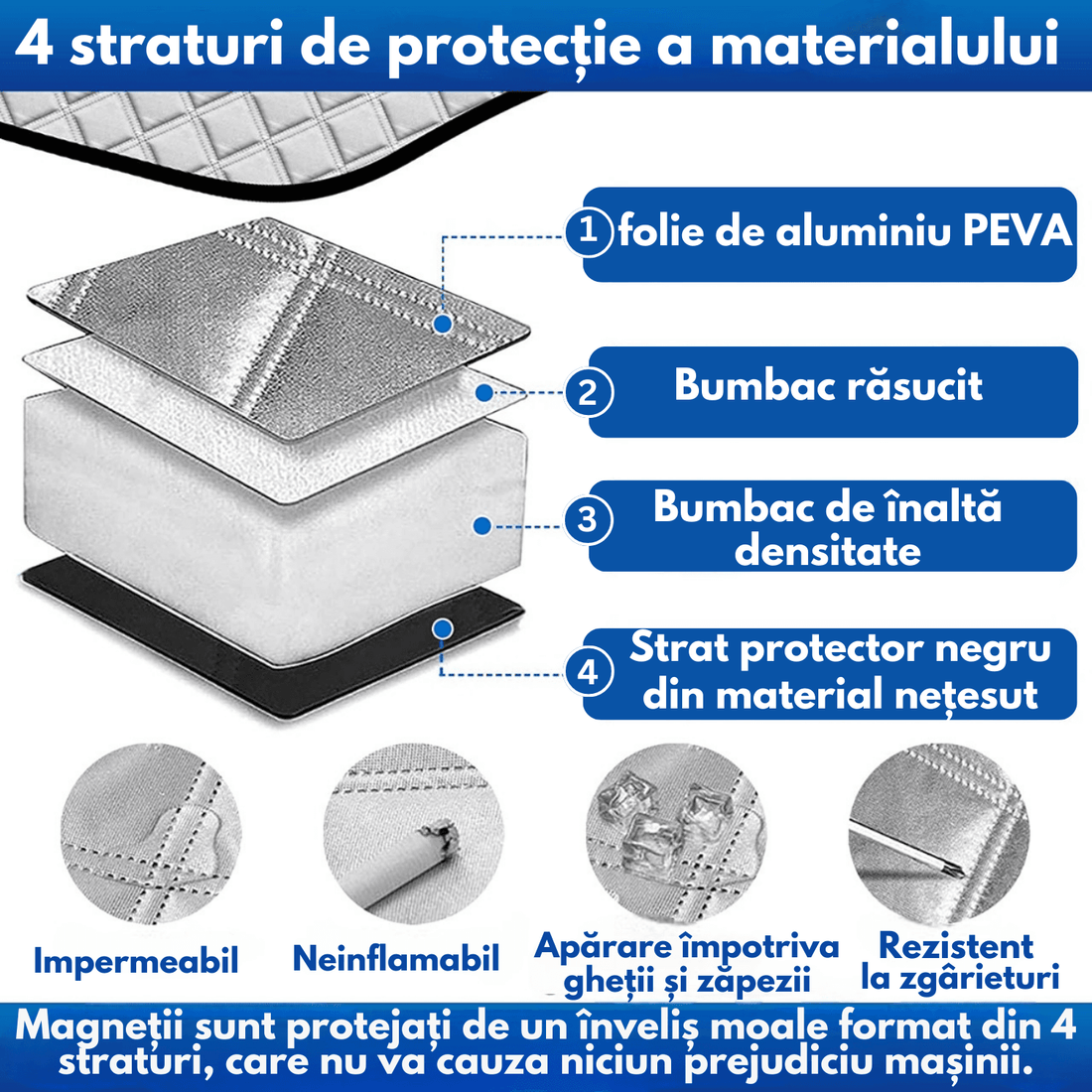 4 straturi de protecție a materialului

1 folie de aluminiu PEVA

2 Bumbac răsucit

3 Bumbac de înaltă densitate

4 Strat protector negru din material nețesut

Impermeabil

Neinflamabil

Apărare împotriva gheții și zăpezii

Rezistent la zgârieturi

Magneții sunt protejați de un înveliș moale format din 4 straturi, care nu va cauza niciun prejudiciu mașinii.